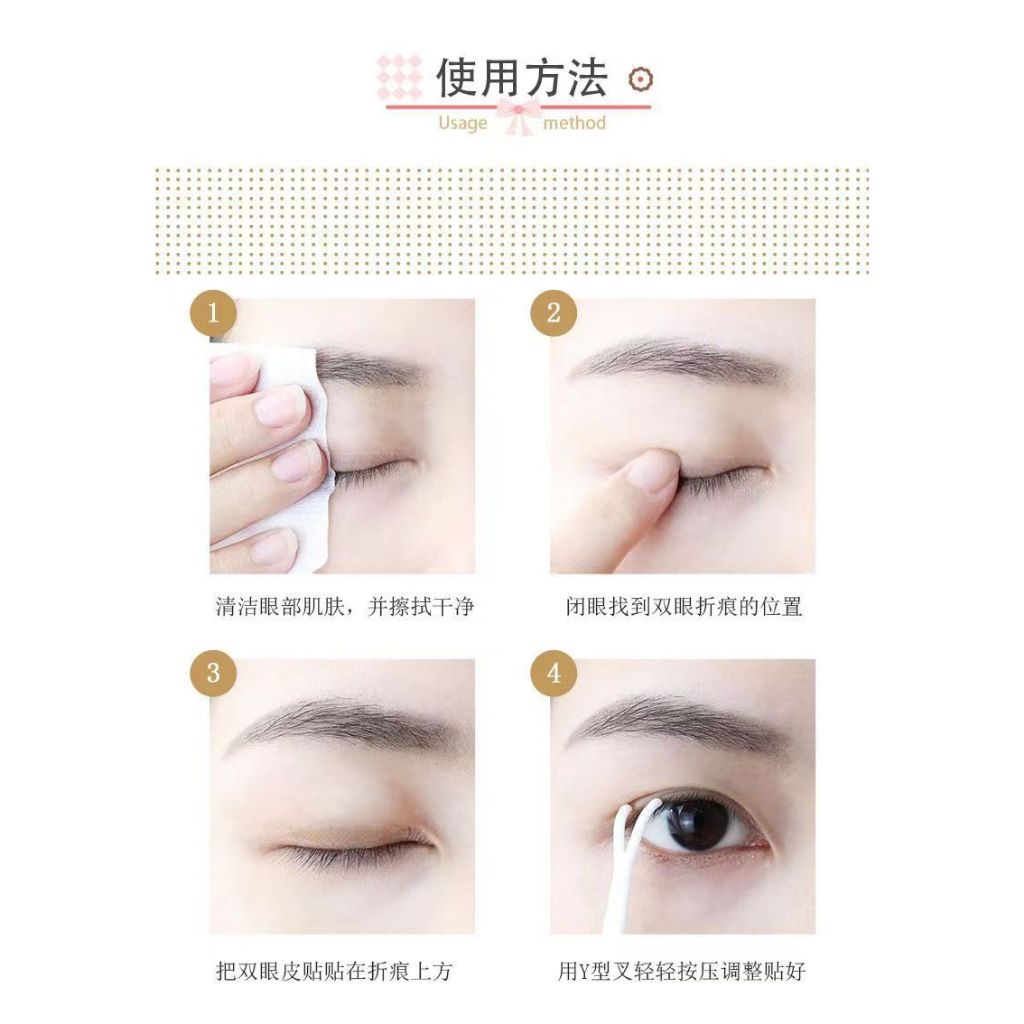 使用方法
Usage method

1
清洁眼部肌肤，并擦拭干净

2
闭眼找到双眼折痕的位置

3
把双眼皮贴贴在折痕上方

4
用Y型叉轻轻按压调整贴好