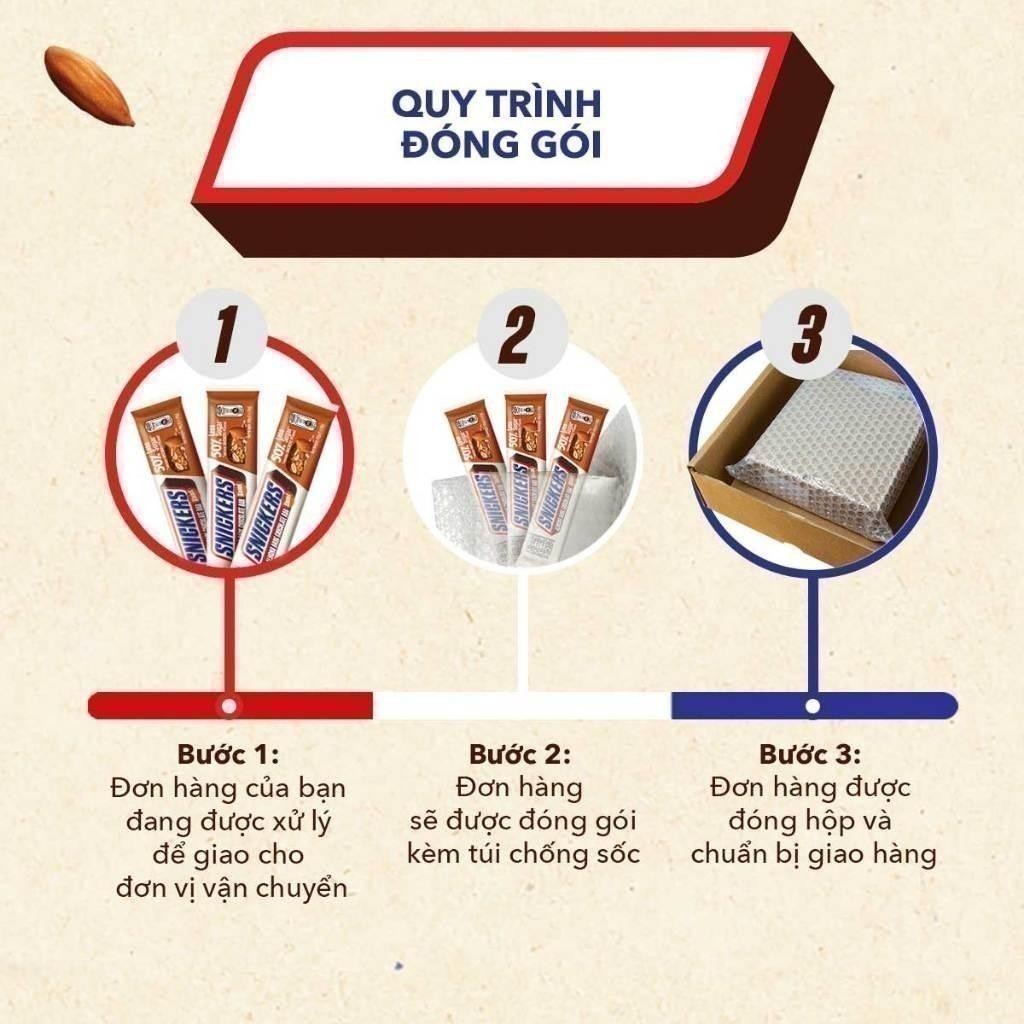 QUY TRÌNH ĐÓNG GÓI

1

SNICKERS SNICKERS SNICKERS

2

SNICKERS SNICKERS SNICKERS

3

Bước 1:
Đơn hàng của bạn đang được xử lý để giao cho đơn vị vận chuyển

Bước 2:
Đơn hàng sẽ được đóng gói kèm túi chống sốc

Bước 3:
Đơn hàng được đóng hộp và chuẩn bị giao hàng