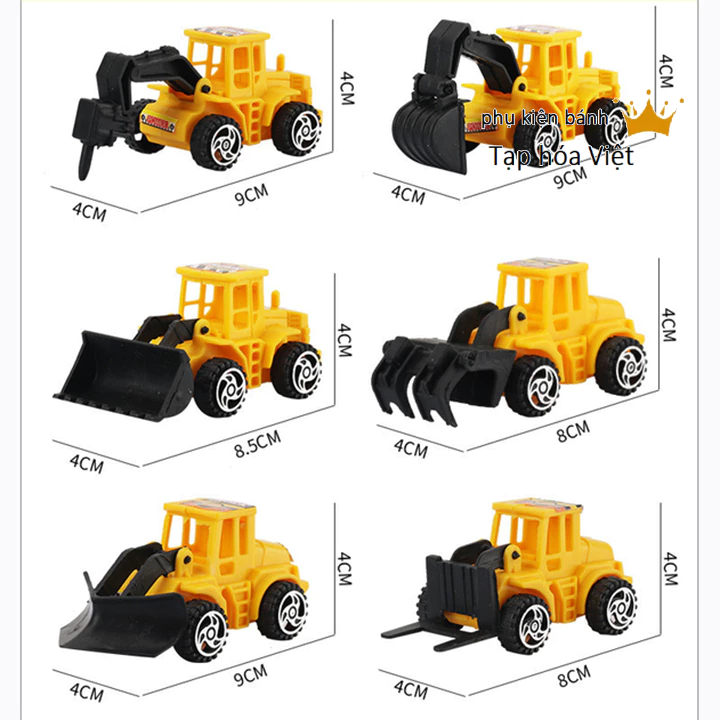 4CM
4CM
9CM

4CM
phụ kiện bánh
Tạp hóa Việt
4CM
9CM

4CM
4CM
8.5CM

4CM
4CM
8CM

4CM
4CM
9CM

4CM
4CM
8CM