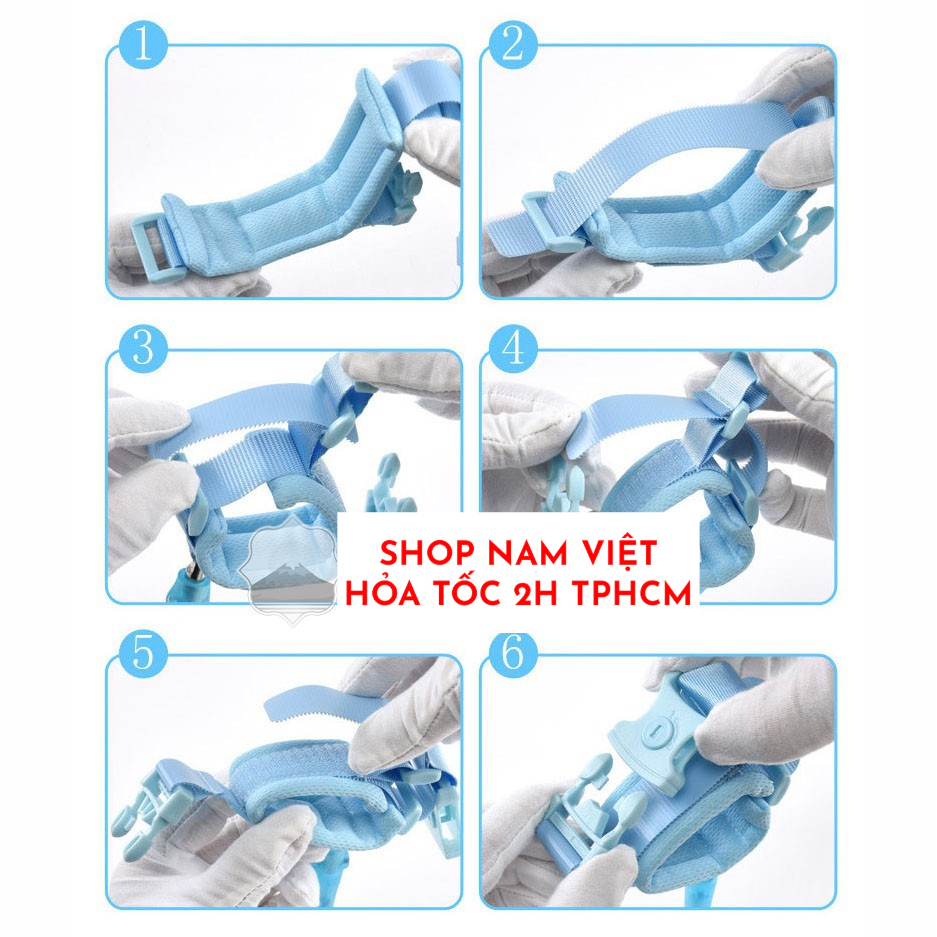 1

2

3

4

SHOP NAM VIỆT
HỎA TỐC 2H TPHCM

5

6