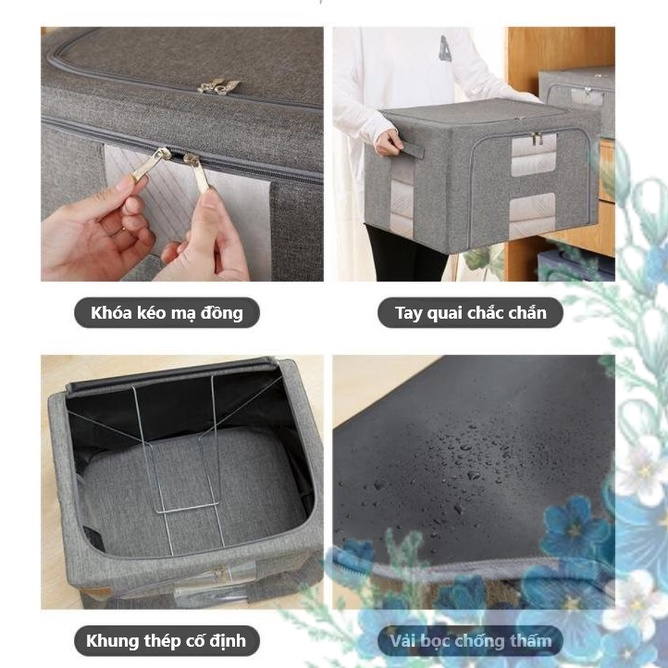 Khóa kéo mạ đồng

Tay quai chắc chắn

Khung thép cố định

Vải bọc chống thấm