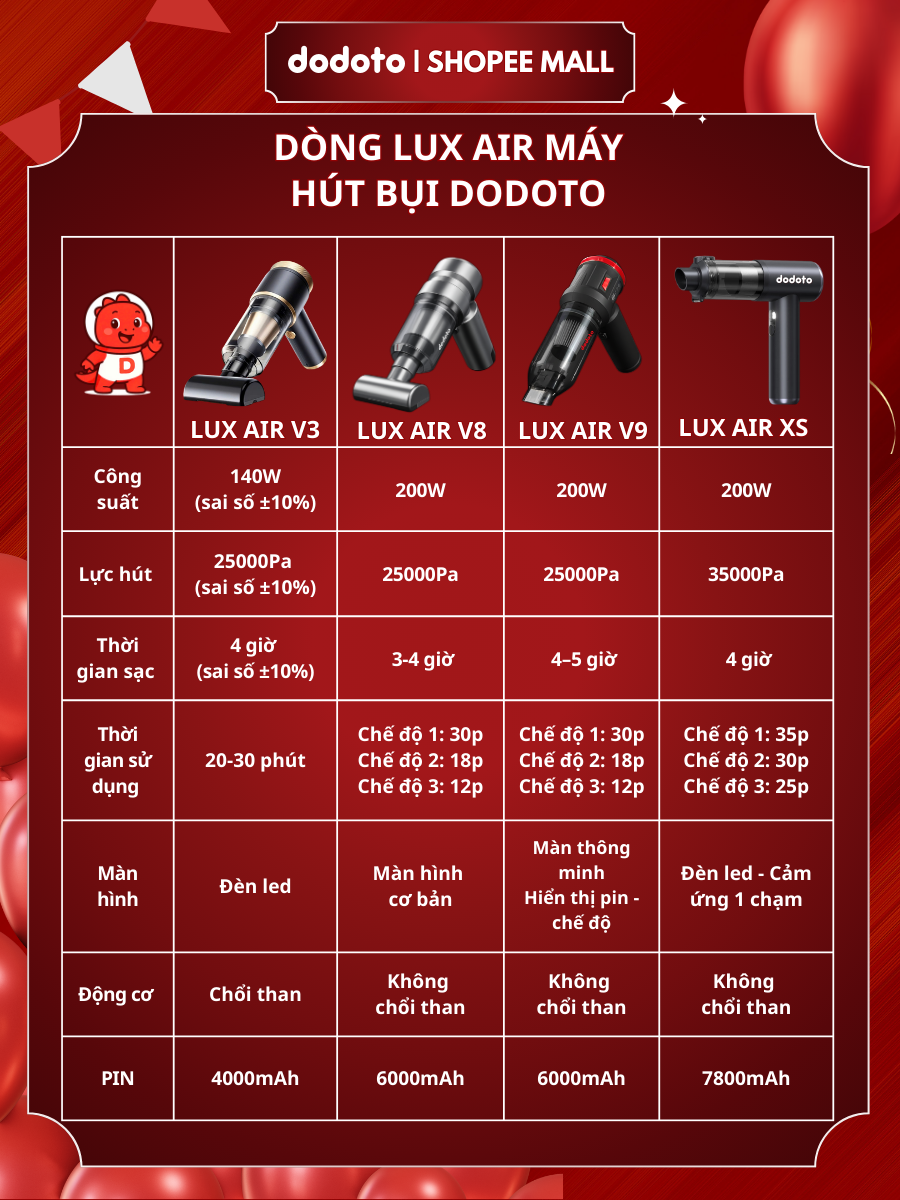 dodoto | SHOPEE MALL

DÒNG LUX AIR MÁY HÚT BỤI DODOTO

| D | LUX AIR V3 | LUX AIR V8 | LUX AIR V9 | dodoto LUX AIR XS |
|---|---|---|---|---|
| Công suất | 140W (sai số ±10%) | 200W | 200W | 200W |
| Lực hút | 25000Pa (sai số ±10%) | 25000Pa | 25000Pa | 35000Pa |
| Thời gian sạc | 4 giờ (sai số ±10%) | 3-4 giờ | 4–5 giờ | 4 giờ |
| Thời gian sử dụng | 20-30 phút | Chế độ 1: 30p Chế độ 2: 18p Chế độ 3: 12p | Chế độ 1: 30p Chế độ 2: 18p Chế độ 3: 12p | Chế độ 1: 35p Chế độ 2: 30p Chế độ 3: 25p |
| Màn hình | Đèn led | Màn hình cơ bản | Màn thông minh Hiển thị pin - chế độ | Đèn led - Cảm ứng 1 chạm |
| Động cơ | Chổi than | Không chổi than | Không chổi than | Không chổi than |
| PIN | 4000mAh | 6000mAh | 6000mAh | 7800mAh |