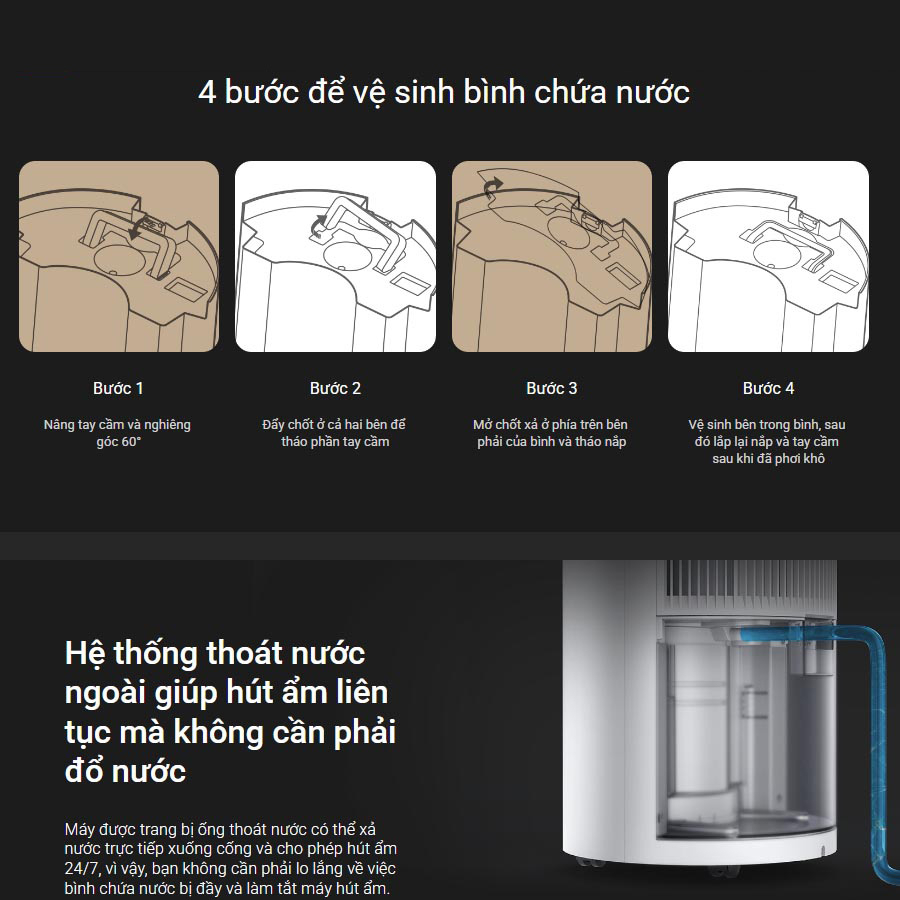 4 bước để vệ sinh bình chứa nước

Bước 1

Nâng tay cầm và nghiêng góc 60°

Bước 2

Đẩy chốt ở cả hai bên để tháo phần tay cầm

Bước 3

Mở chốt xả ở phía trên bên phải của bình và tháo nắp

Bước 4

Vệ sinh bên trong bình, sau đó lắp lại nắp và tay cầm sau khi đã phơi khô

Hệ thống thoát nước ngoài giúp hút ẩm liên tục mà không cần phải đổ nước

Máy được trang bị ống thoát nước có thể xả nước trực tiếp xuống cống và cho phép hút ẩm 24/7, vì vậy, bạn không cần phải lo lắng về việc bình chứa nước bị đầy và làm tắt máy hút ẩm.