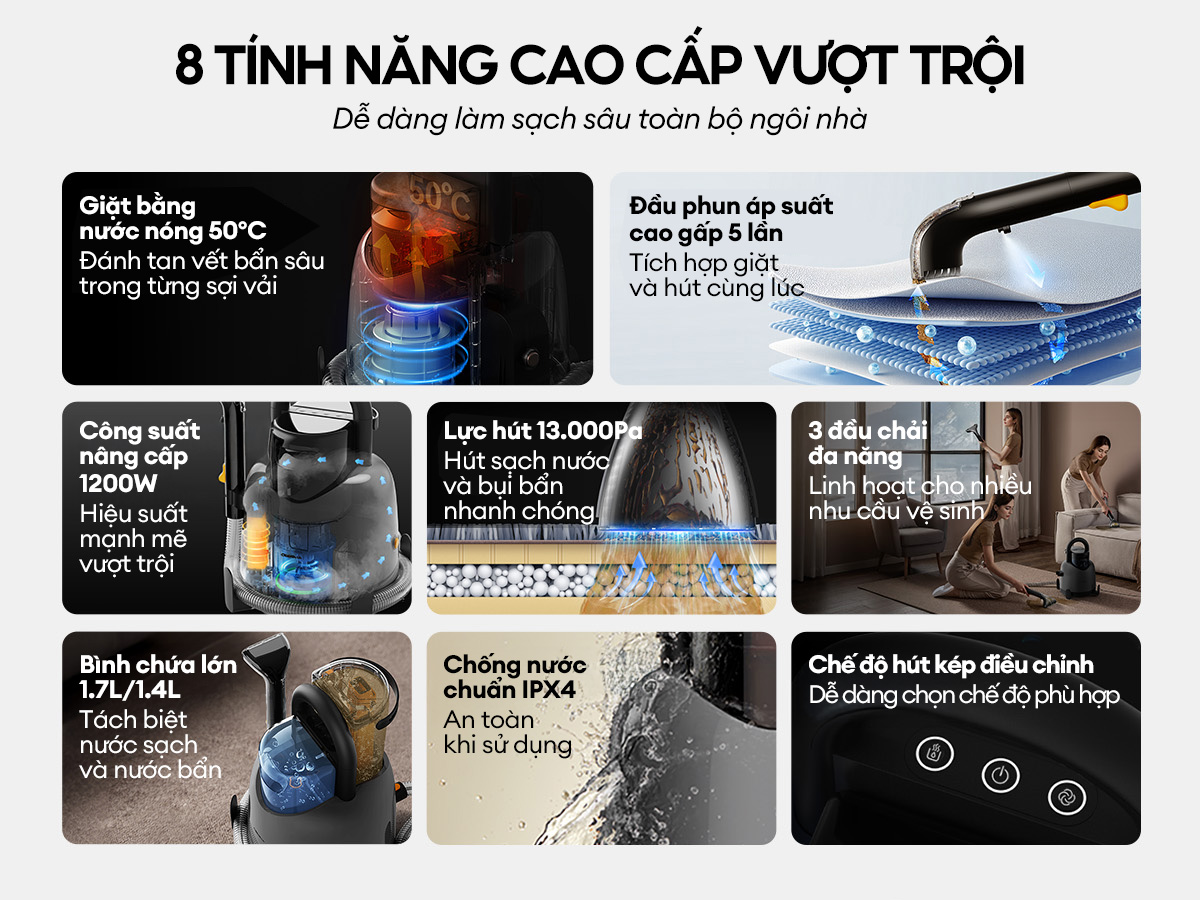 8 TÍNH NĂNG CAO CẤP VƯỢT TRỘI

Dễ dàng làm sạch sâu toàn bộ ngôi nhà

Giặt bằng nước nóng 50°C
Đánh tan vết bẩn sâu trong từng sợi vải

50°C

Đầu phun áp suất cao gấp 5 lần
Tích hợp giặt và hút cùng lúc

Công suất nâng cấp 1200W
Hiệu suất mạnh mẽ vượt trội

Lực hút 13.000Pa
Hút sạch nước và bụi bẩn nhanh chóng

3 đầu chải đa năng
Linh hoạt cho nhiều nhu cầu vệ sinh

Bình chứa lớn 1.7L/1.4L
Tách biệt nước sạch và nước bẩn

Chống nước chuẩn IPX4
An toàn khi sử dụng

Chế độ hút kép điều chỉnh
Dễ dàng chọn chế độ phù hợp