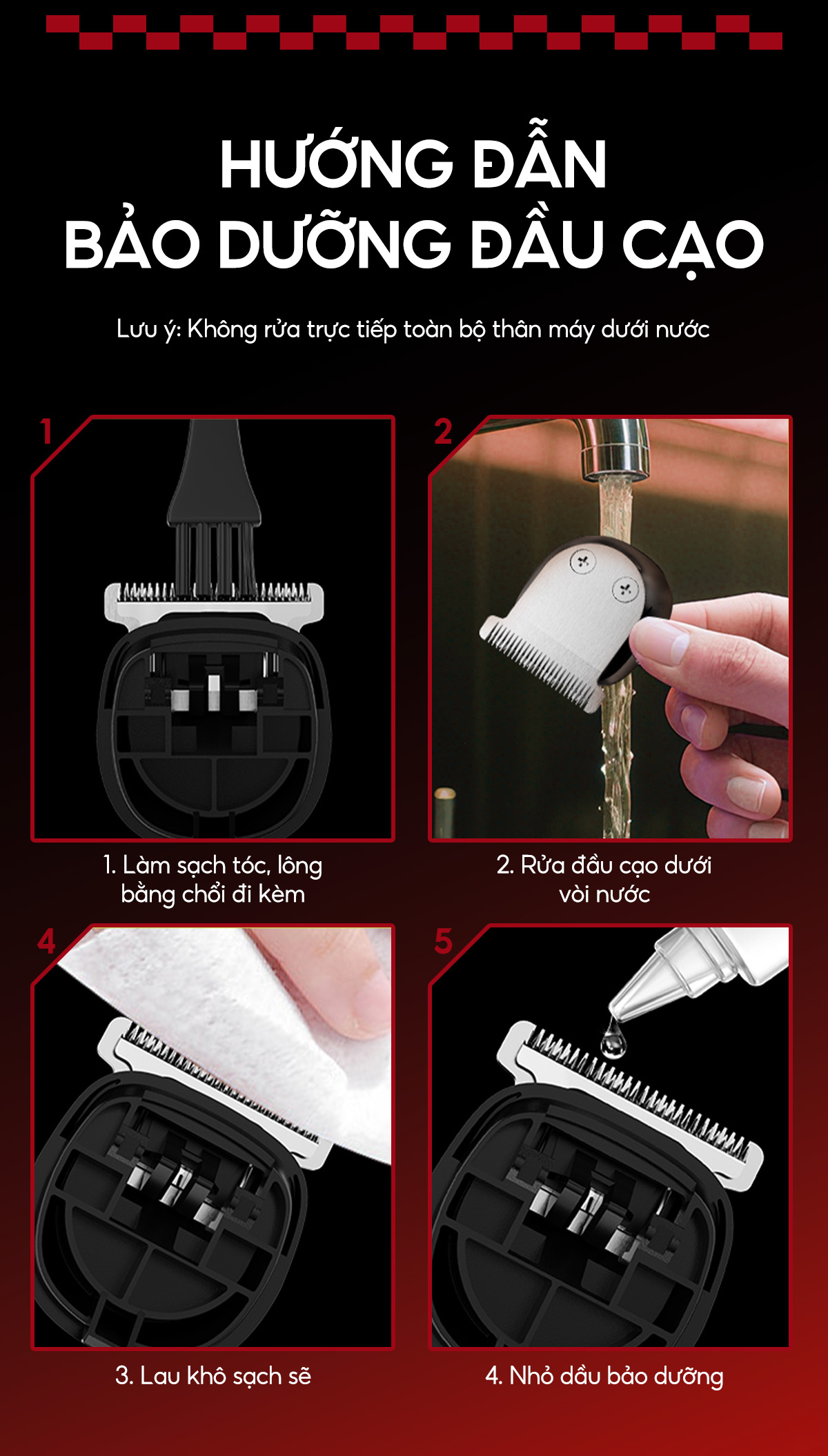 HƯỚNG DẪN
BẢO DƯỠNG ĐẦU CẠO

Lưu ý: Không rửa trực tiếp toàn bộ thân máy dưới nước

1

1. Làm sạch tóc, lông bằng chổi đi kèm

2

2. Rửa đầu cạo dưới vòi nước

4

3. Lau khô sạch sẽ

5

4. Nhỏ dầu bảo dưỡng