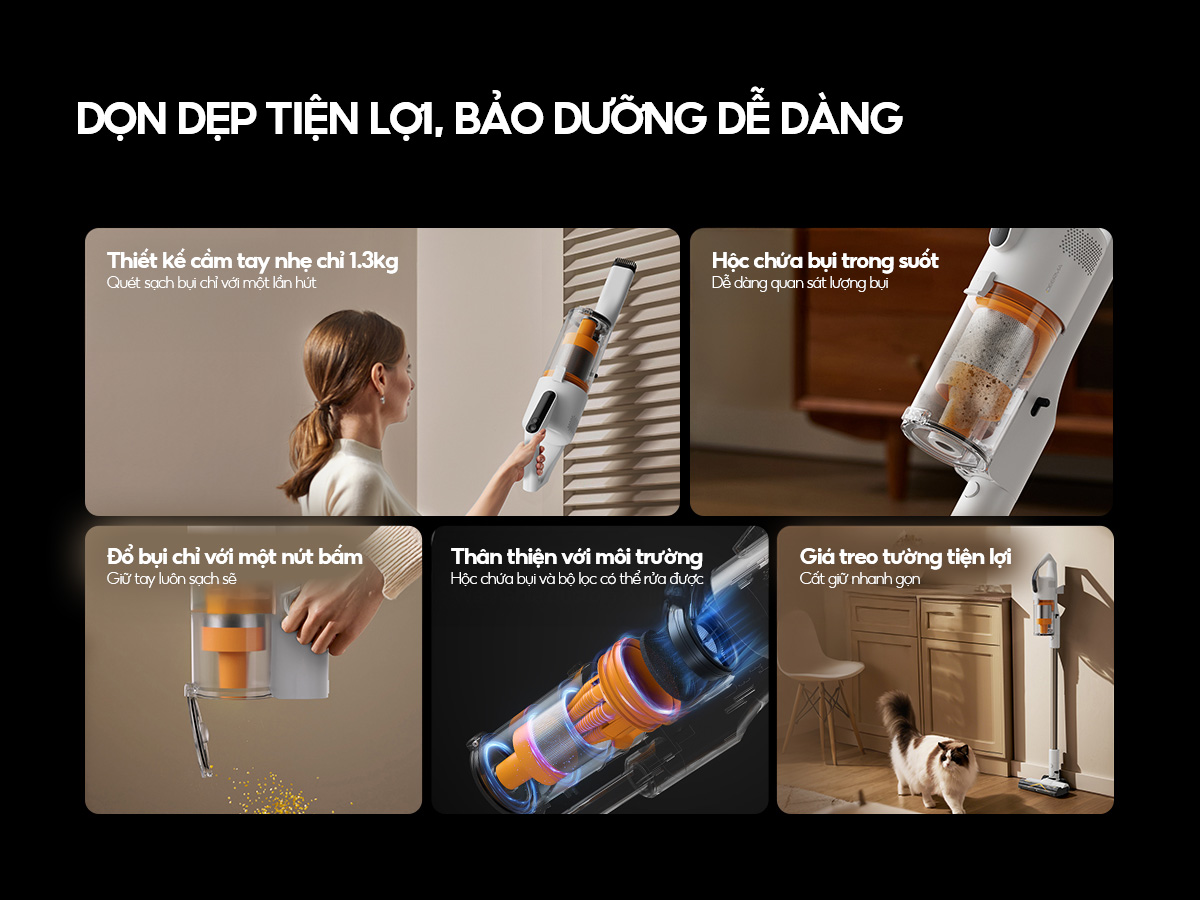 DỌN DẸP TIỆN LỢI, BẢO DƯỠNG DỄ DÀNG

Thiết kế cầm tay nhẹ chỉ 1.3kg
Quét sạch bụi chỉ với một lần hút

Hộc chứa bụi trong suốt
Dễ dàng quan sát lượng bụi

Đổ bụi chỉ với một nút bấm
Giữ tay luôn sạch sẽ

Thân thiện với môi trường
Hộc chứa bụi và bộ lọc có thể rửa được

Giá treo tường tiện lợi
Cất giữ nhanh gọn