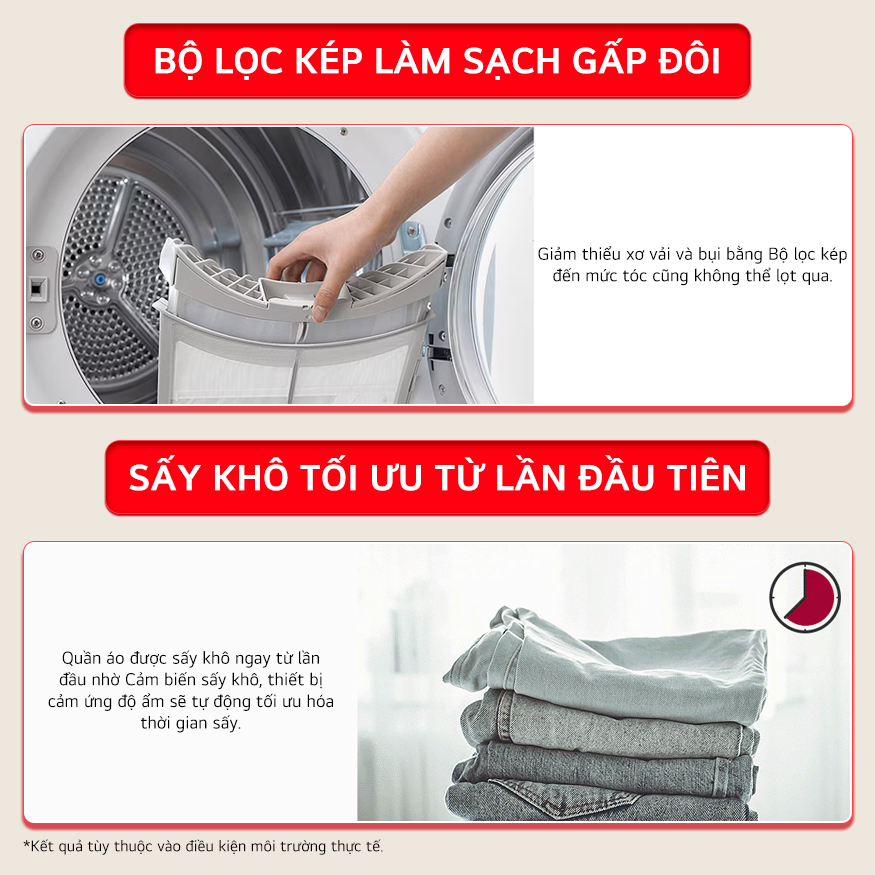 BỘ LỌC KÉP LÀM SẠCH GẤP ĐÔI

Giảm thiểu xơ vải và bụi bằng Bộ lọc kép đến mức tóc cũng không thể lọt qua.

SẤY KHÔ TỐI ƯU TỪ LẦN ĐẦU TIÊN

Quần áo được sấy khô ngay từ lần đầu nhờ Cảm biến sấy khô, thiết bị cảm ứng độ ẩm sẽ tự động tối ưu hóa thời gian sấy.

*Kết quả tùy thuộc vào điều kiện môi trường thực tế.