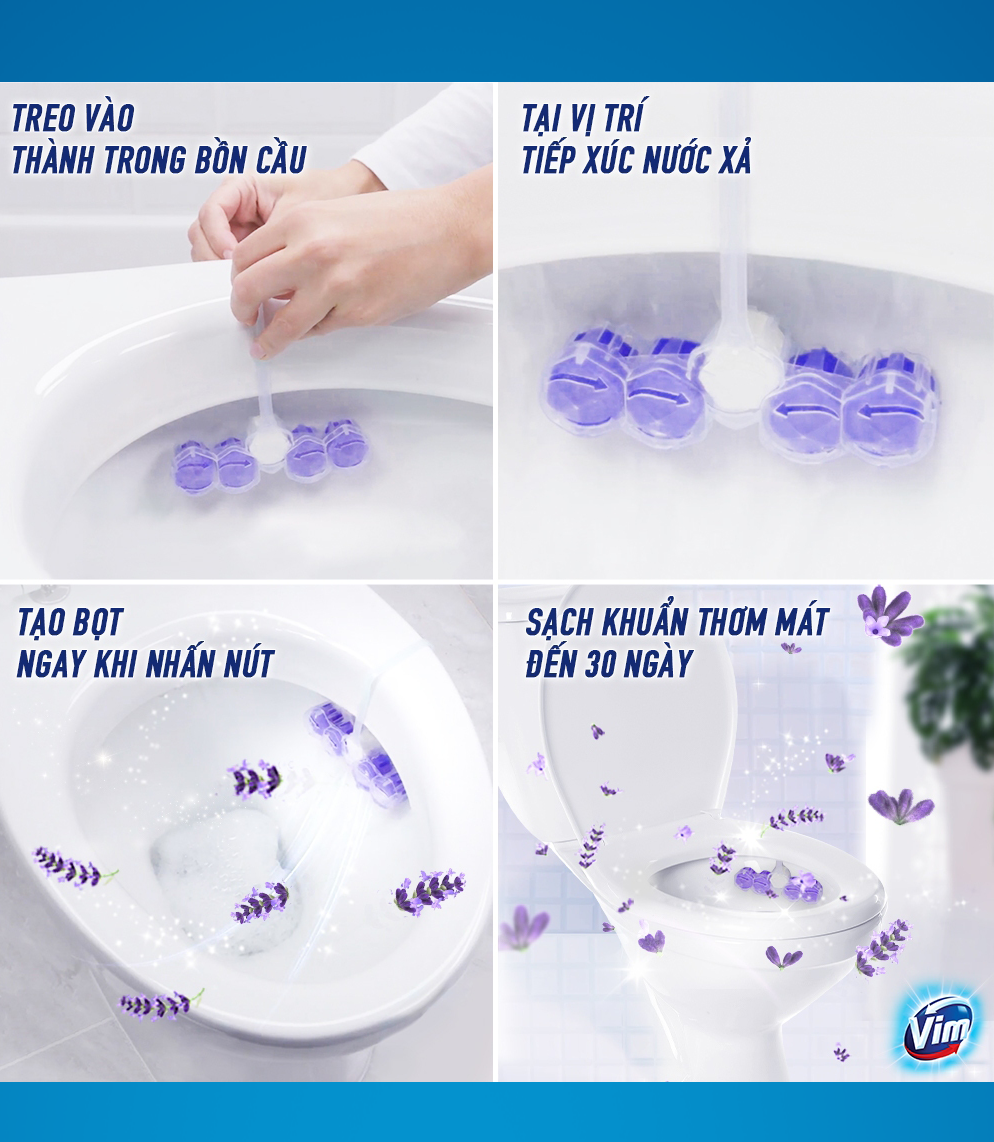 TREO VÀO
THÀNH TRONG BỒN CẦU

TẠI VỊ TRÍ
TIẾP XÚC NƯỚC XẢ

TẠO BỌT
NGAY KHI NHẤN NÚT

SẠCH KHUẨN THƠM MÁT
ĐẾN 30 NGÀY

Vim