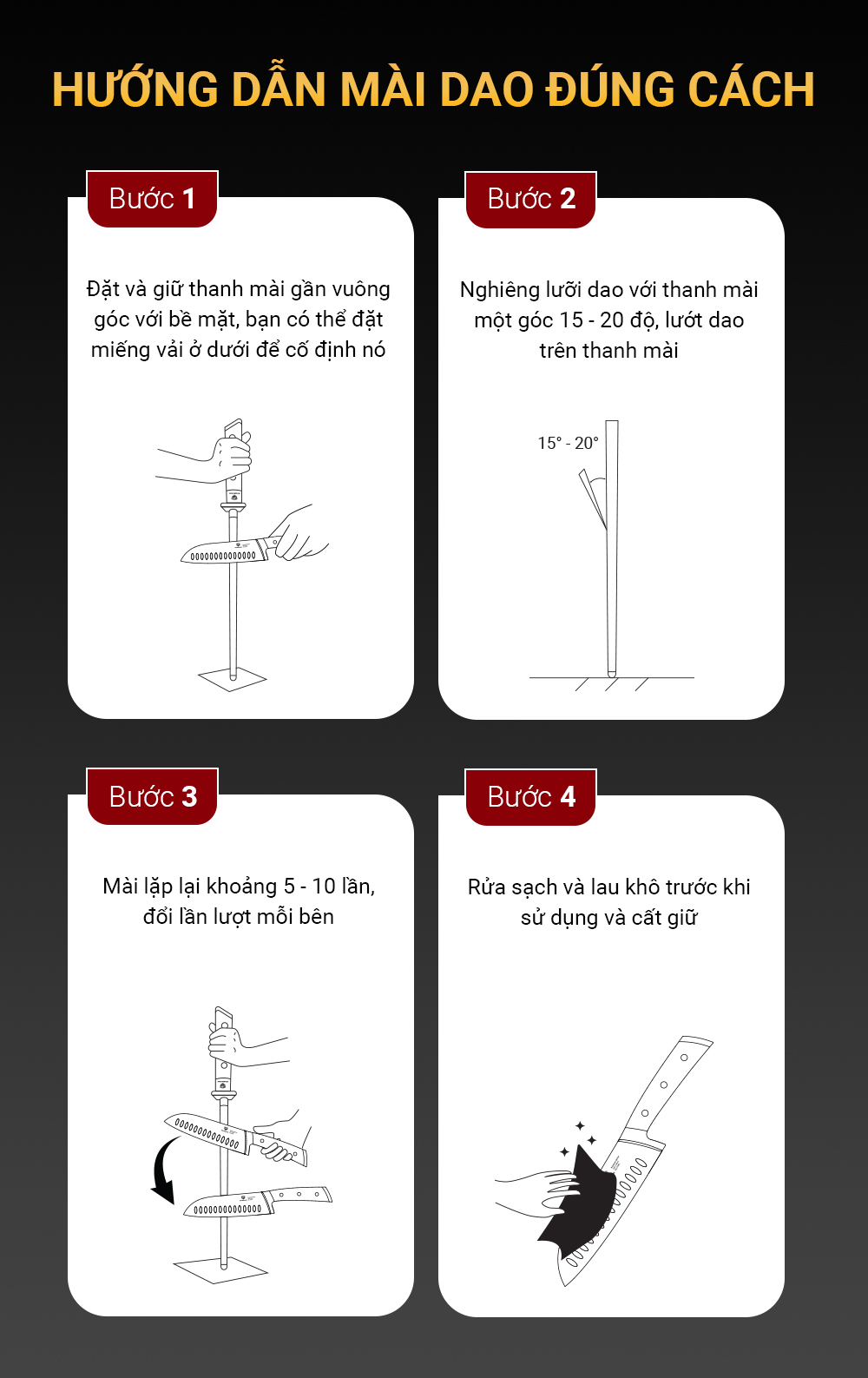 HƯỚNG DẪN MÀI DAO ĐÚNG CÁCH

Bước 1

Đặt và giữ thanh mài gần vuông góc với bề mặt, bạn có thể đặt miếng vải ở dưới để cố định nó

Bước 2

Nghiêng lưỡi dao với thanh mài một góc 15 - 20 độ, lướt dao trên thanh mài

15° - 20°

Bước 3

Mài lặp lại khoảng 5 - 10 lần, đổi lần lượt mỗi bên

Bước 4

Rửa sạch và lau khô trước khi sử dụng và cất giữ