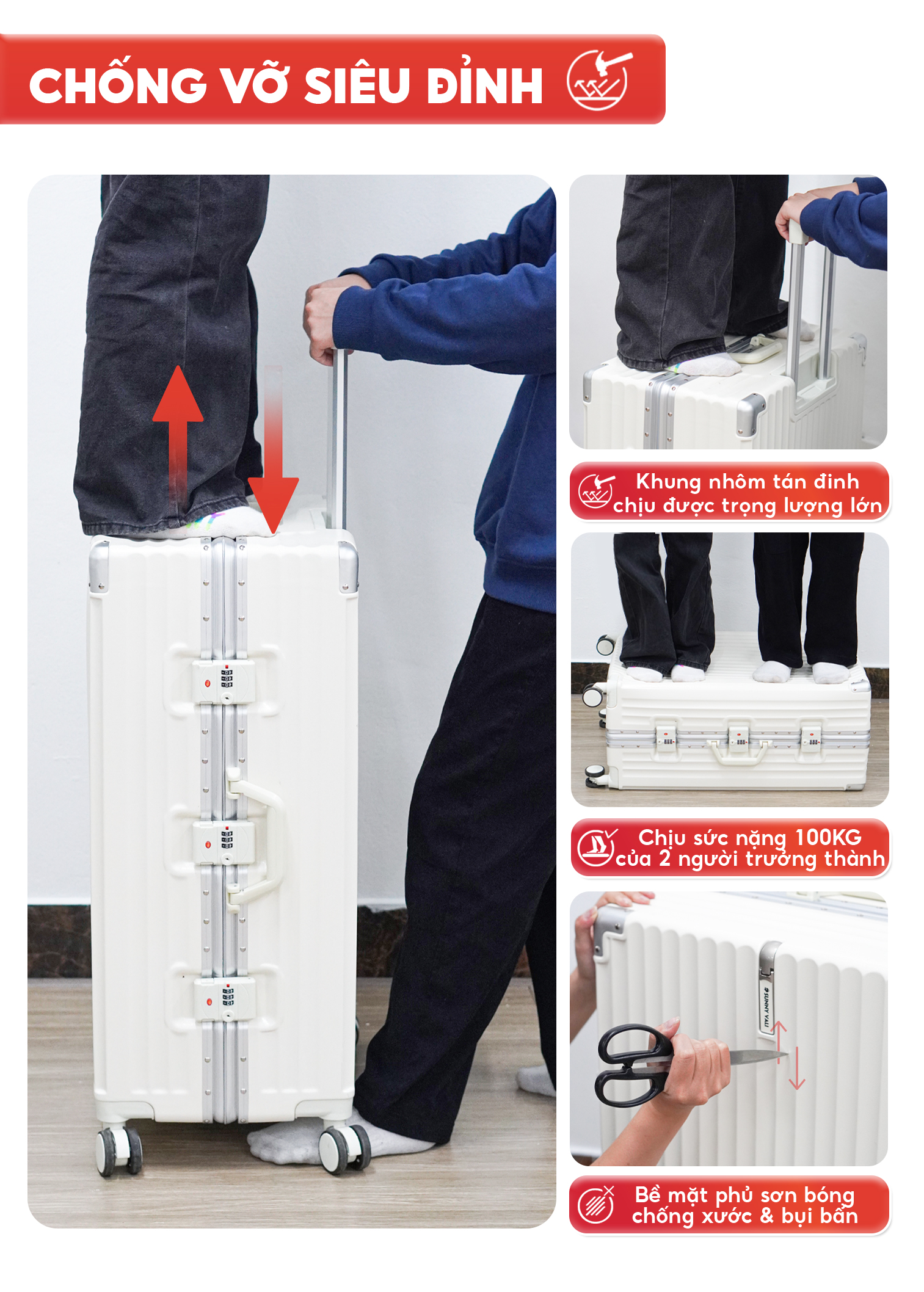 CHỐNG VỠ SIÊU ĐỈNH

Khung nhôm tán đinh chịu được trọng lượng lớn

Chịu sức nặng 100KG của 2 người trưởng thành

SUNNY YALI

Bề mặt phủ sơn bóng chống xước & bụi bẩn