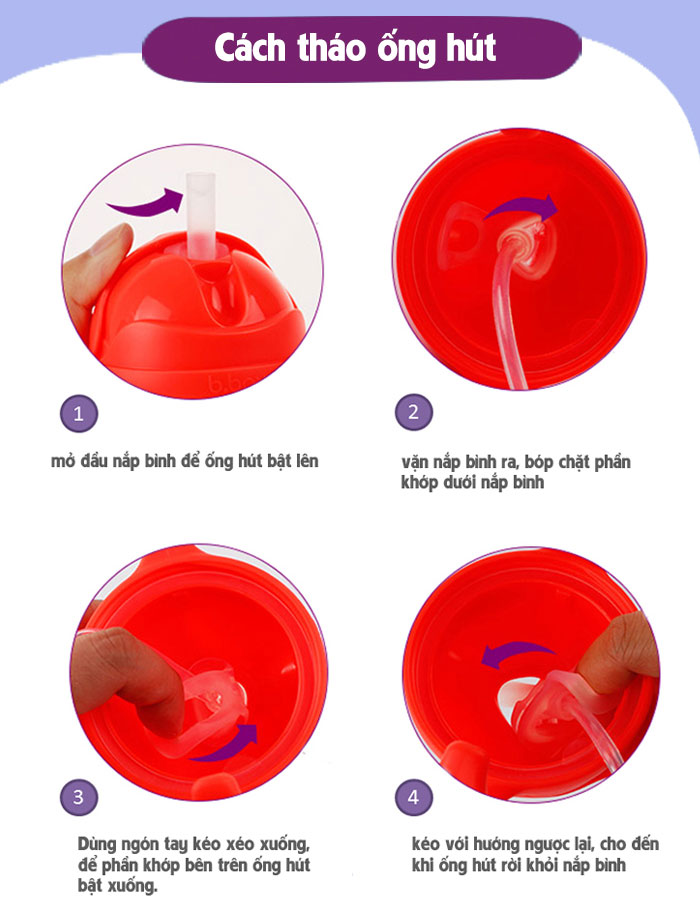 Cách tháo ống hút

b.box

1

mở đầu nắp bình để ống hút bật lên

2

vặn nắp bình ra, bóp chặt phần khớp dưới nắp bình

3

Dùng ngón tay kéo xéo xuống, để phần khớp bên trên ống hút bật xuống.

4

kéo với hướng ngược lại, cho đến khi ống hút rời khỏi nắp bình