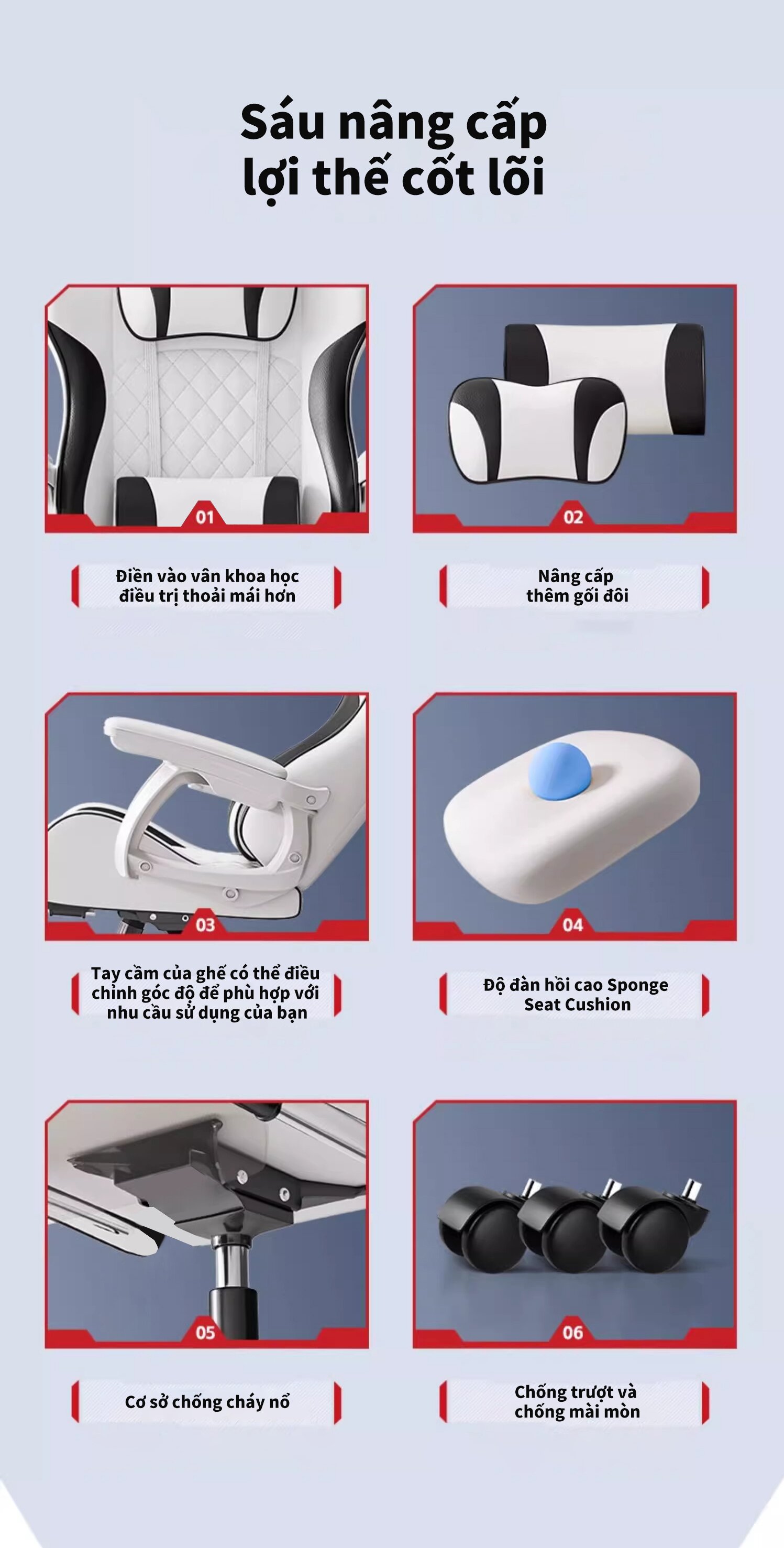 Sáu nâng cấp
lợi thế cốt lõi

01

Điền vào vân khoa học
điều trị thoải mái hơn

02

Nâng cấp
thêm gối đôi

03

Tay cầm của ghế có thể điều chỉnh góc độ để phù hợp với nhu cầu sử dụng của bạn

04

Độ đàn hồi cao Sponge
Seat Cushion

05

Cơ sở chống cháy nổ

06

Chống trượt và
chống mài mòn