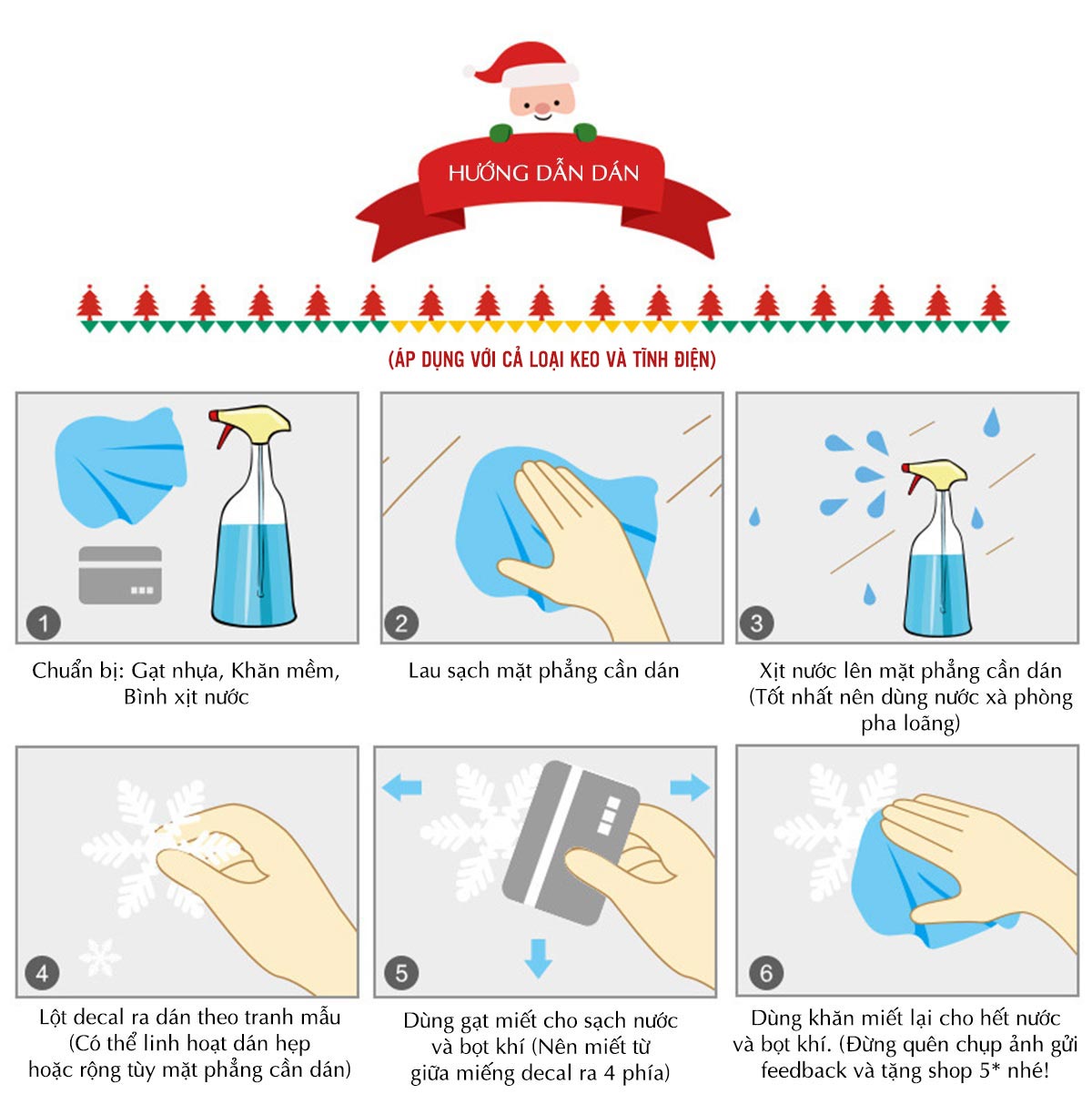 HƯỚNG DẪN DÁN

(ÁP DỤNG VỚI CẢ LOẠI KEO VÀ TĨNH ĐIỆN)

1

Chuẩn bị: Gạt nhựa, Khăn mềm, Bình xịt nước

2

Lau sạch mặt phẳng cần dán

3

Xịt nước lên mặt phẳng cần dán (Tốt nhất nên dùng nước xà phòng pha loãng)

4

Lột decal ra dán theo tranh mẫu (Có thể linh hoạt dán hẹp hoặc rộng tùy mặt phẳng cần dán)

5

Dùng gạt miết cho sạch nước và bọt khí (Nên miết từ giữa miếng decal ra 4 phía)

6

Dùng khăn miết lại cho hết nước và bọt khí. (Đừng quên chụp ảnh gửi feedback và tặng shop 5* nhé!