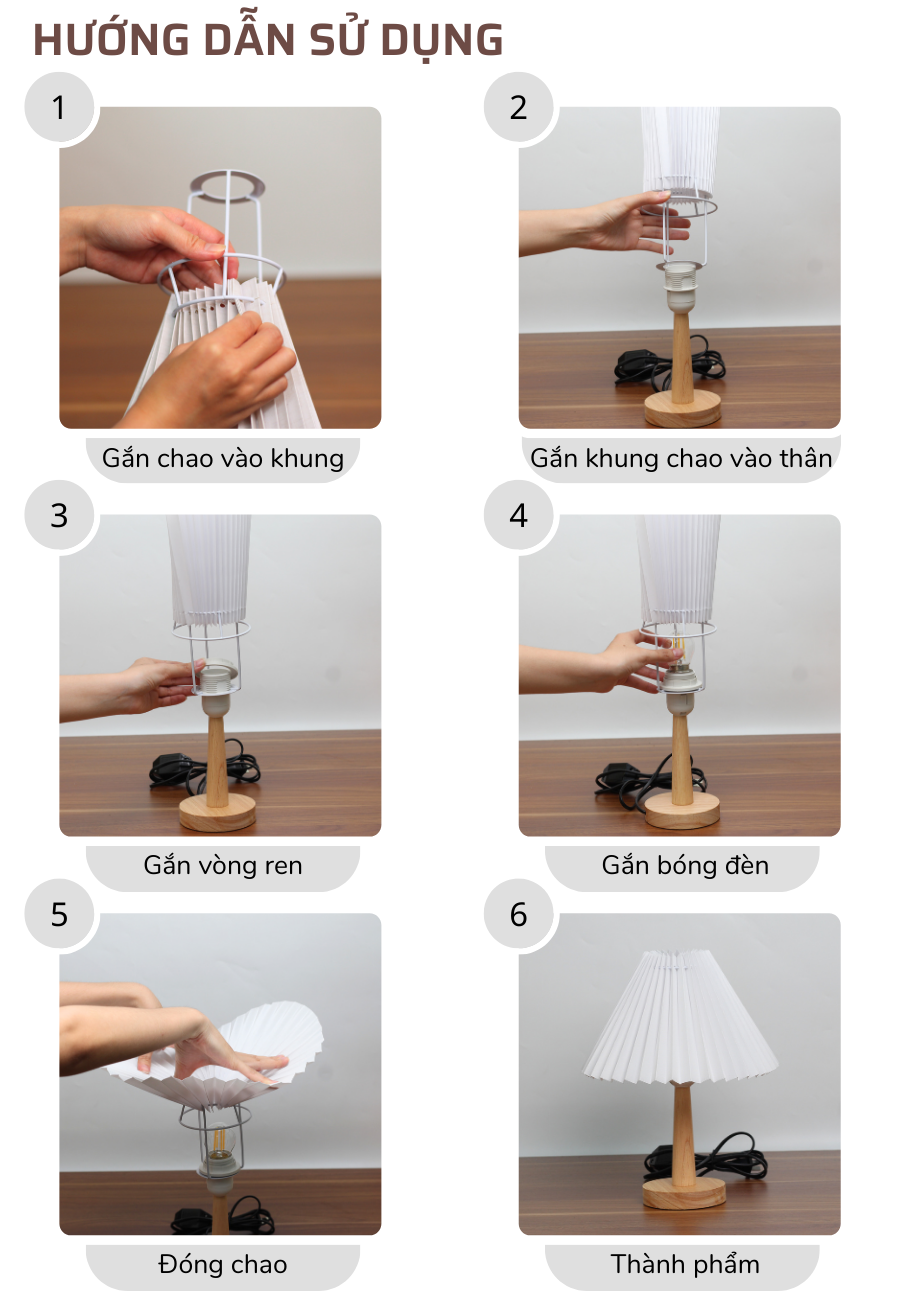 HƯỚNG DẪN SỬ DỤNG

1

Gắn chao vào khung

2

Gắn khung chao vào thân

3

Gắn vòng ren

4

Gắn bóng đèn

5

Đóng chao

6

Thành phẩm