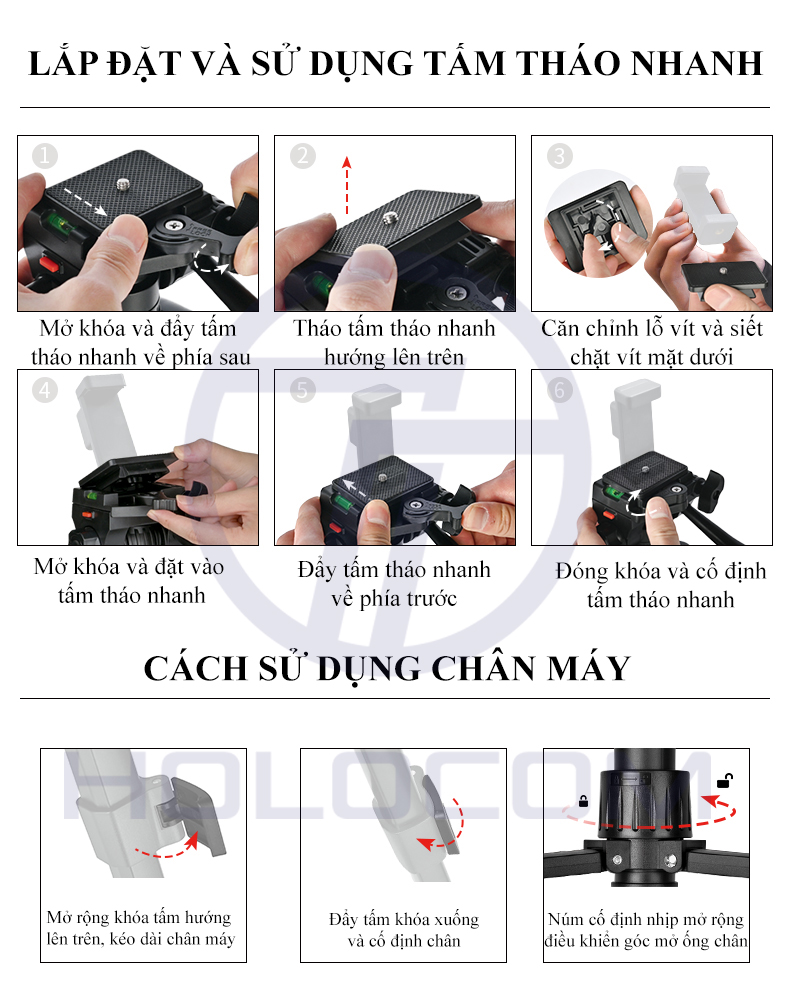 LẮP ĐẶT VÀ SỬ DỤNG TẤM THÁO NHANH

1

Mở khóa và đẩy tấm tháo nhanh về phía sau

2

Tháo tấm tháo nhanh hướng lên trên

3

Căn chỉnh lỗ vít và siết chặt vít mặt dưới

4

Mở khóa và đặt vào tấm tháo nhanh

5

Đẩy tấm tháo nhanh về phía trước

6

Đóng khóa và cố định tấm tháo nhanh

CÁCH SỬ DỤNG CHÂN MÁY

HOLOCOM

Mở rộng khóa tấm hướng lên trên, kéo dài chân máy

Đẩy tấm khóa xuống và cố định chân

Núm cố định nhịp mở rộng điều khiển góc mở ống chân