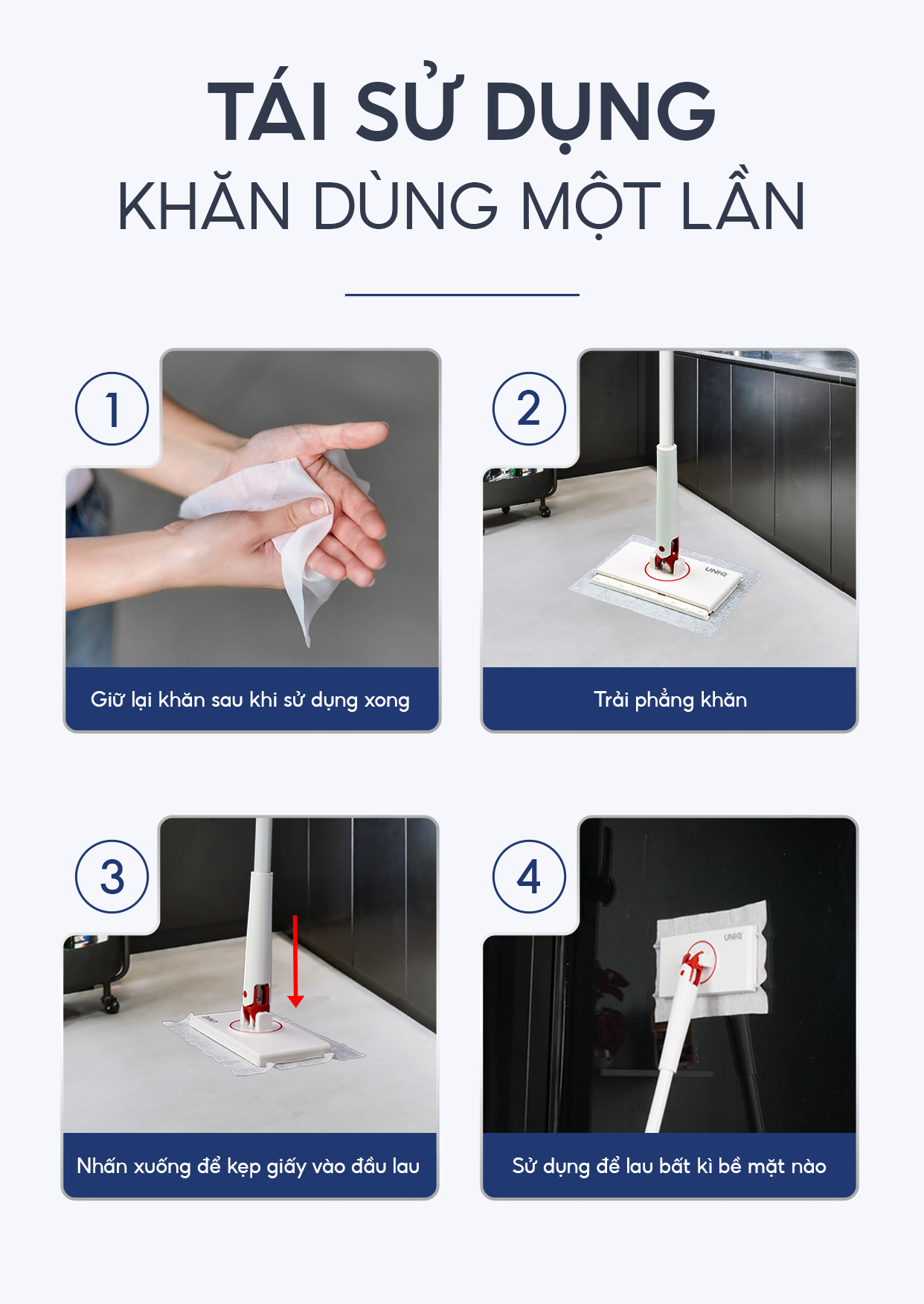 TÁI SỬ DỤNG
KHĂN DÙNG MỘT LẦN

1

Giữ lại khăn sau khi sử dụng xong

2

UNIQ

Trải phẳng khăn

3

Nhấn xuống để kẹp giấy vào đầu lau

4

UNIQ

Sử dụng để lau bất kì bề mặt nào