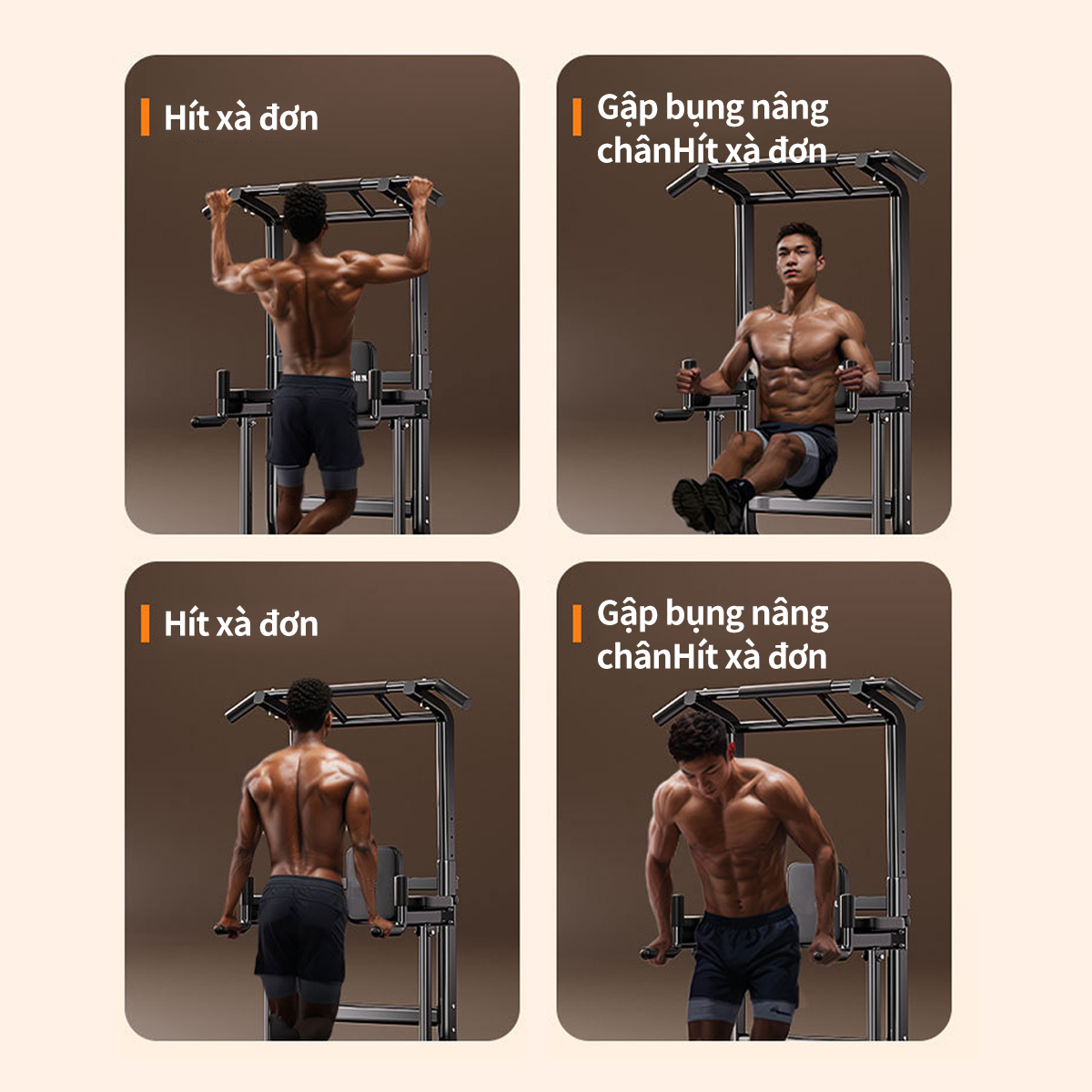 Hít xà đơn

Gập bụng nâng chânHít xà đơn

Hít xà đơn

Gập bụng nâng chânHít xà đơn