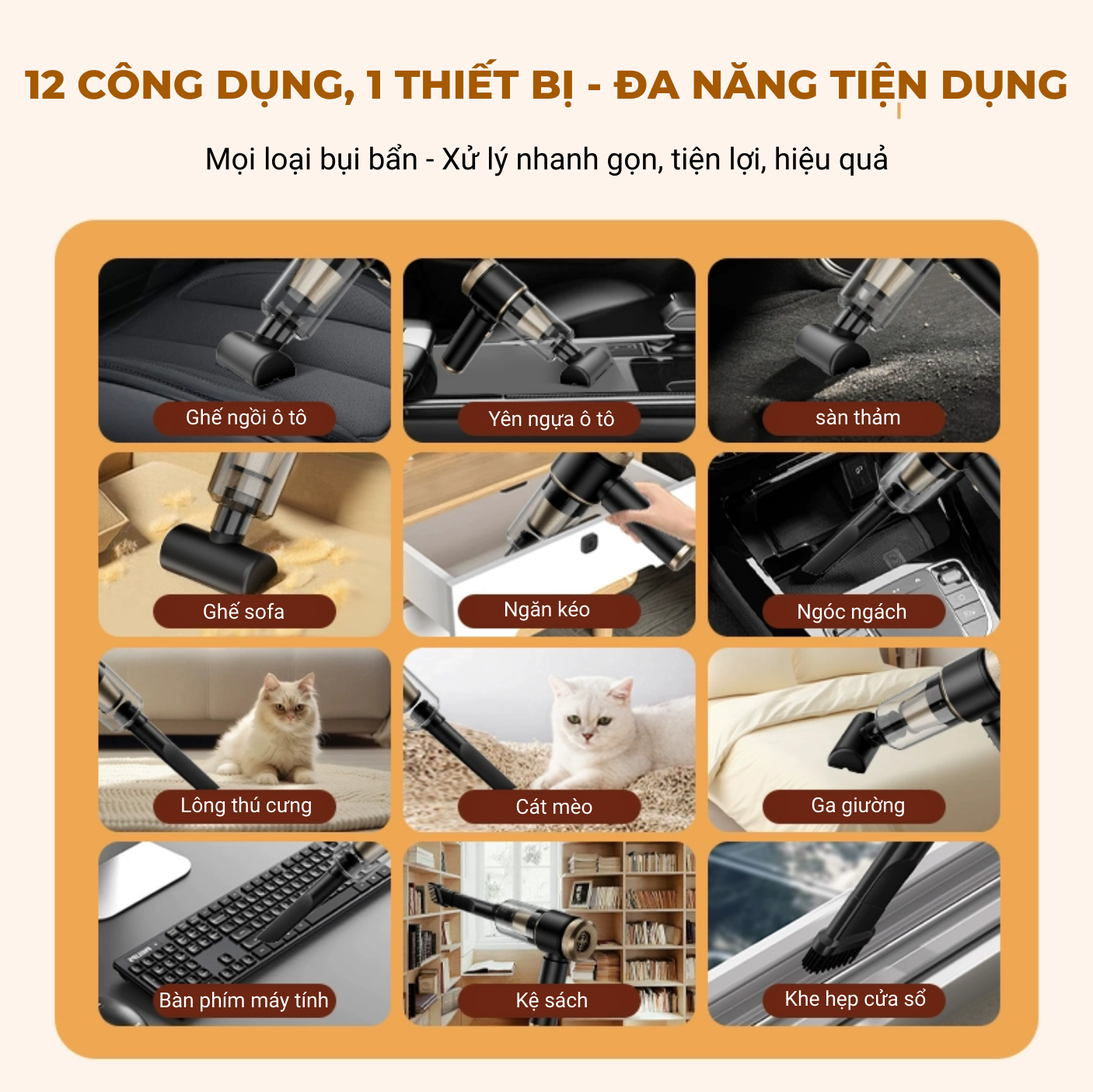 12 CÔNG DỤNG, 1 THIẾT BỊ - ĐA NĂNG TIỆN DỤNG

Mọi loại bụi bẩn - Xử lý nhanh gọn, tiện lợi, hiệu quả

Ghế ngồi ô tô

Yên ngựa ô tô

sàn thảm

Ghế sofa

Ngăn kéo

Ngóc ngách

Lông thú cưng

Cát mèo

Ga giường

Bàn phím máy tính

Kệ sách

Khe hẹp cửa sổ