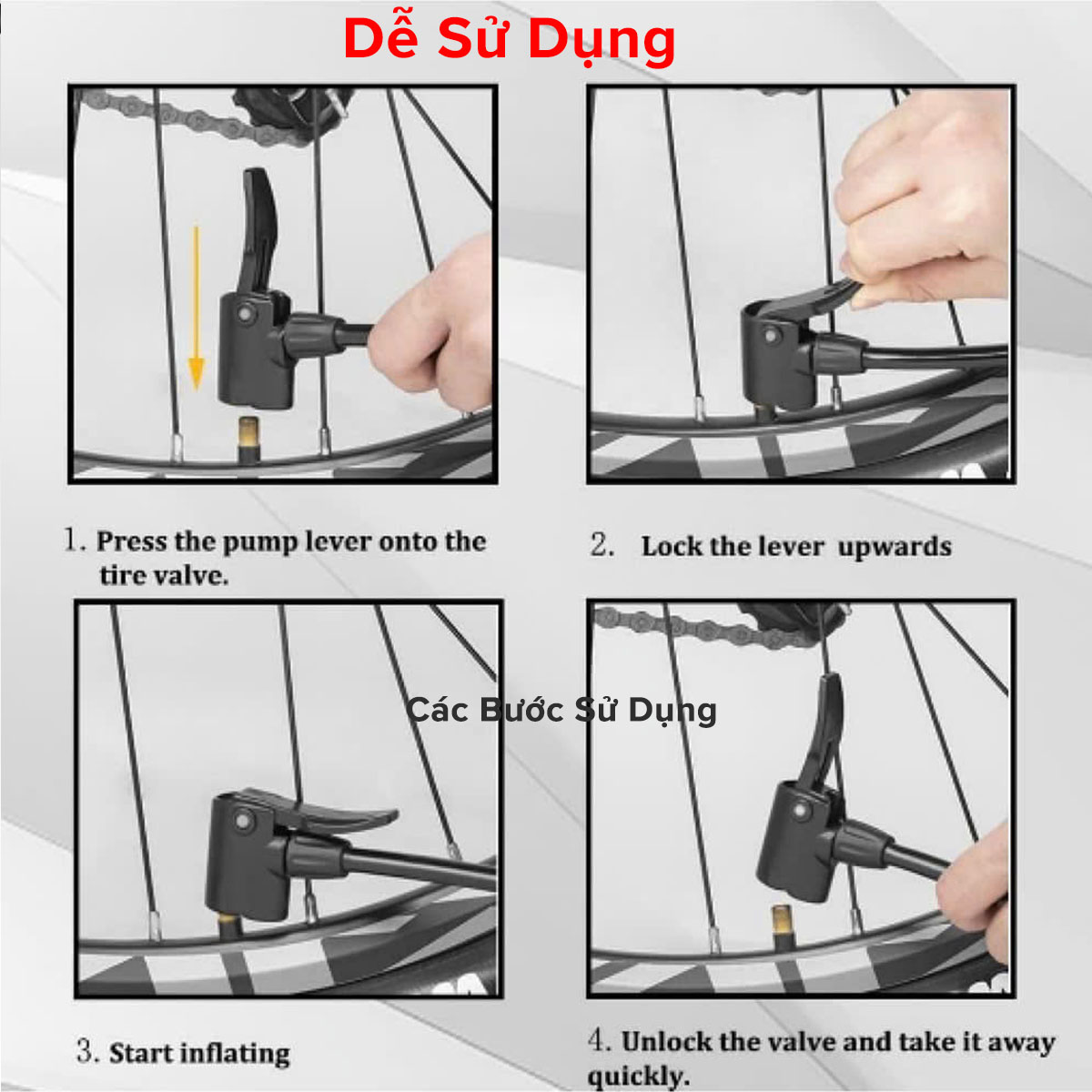 Dễ Sử Dụng

1. Press the pump lever onto the tire valve.

2. Lock the lever upwards

Các Bước Sử Dụng

3. Start inflating

4. Unlock the valve and take it away quickly.