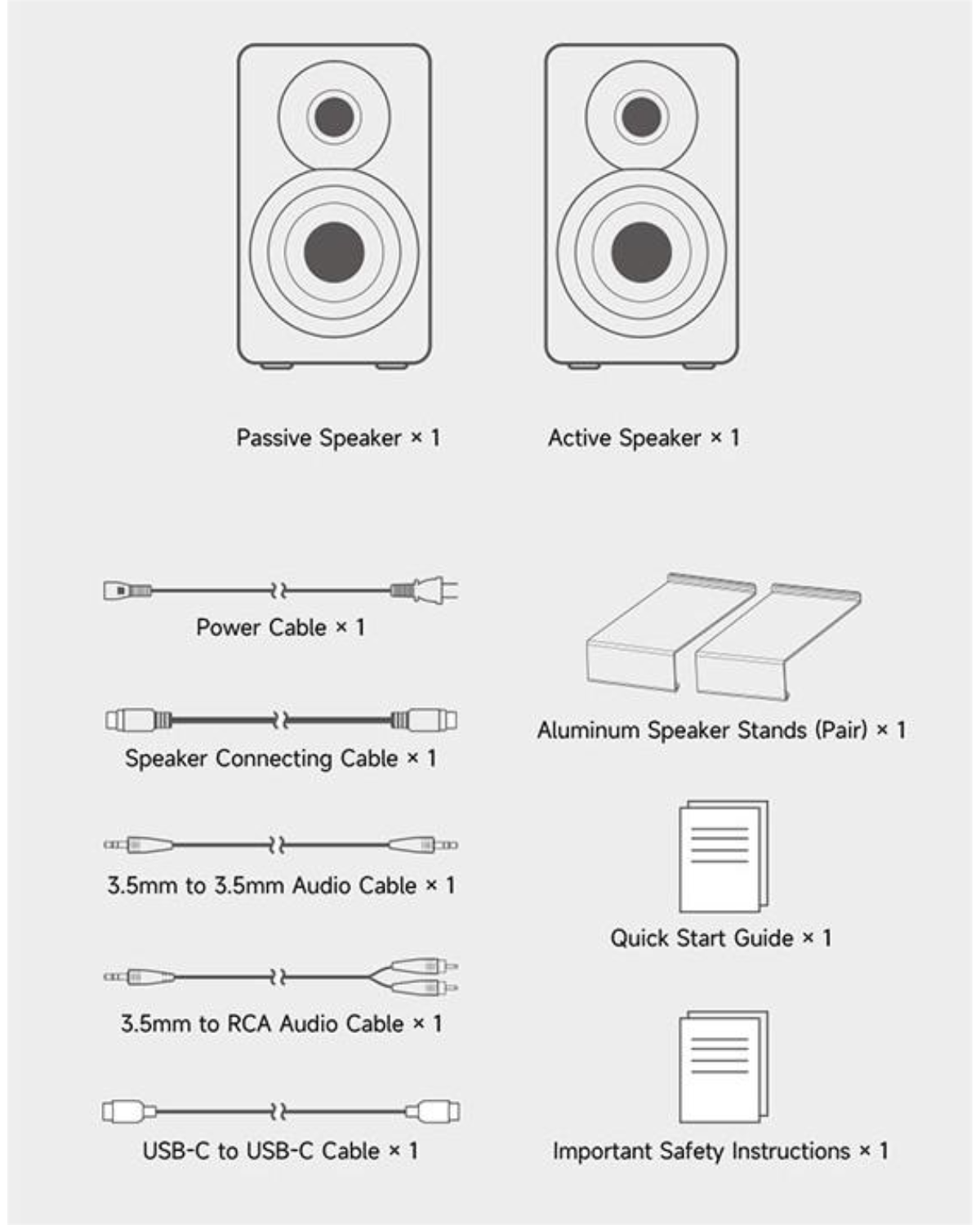 Passive Speaker × 1

Active Speaker × 1

Power Cable × 1

Speaker Connecting Cable × 1

3.5mm to 3.5mm Audio Cable × 1

3.5mm to RCA Audio Cable × 1

USB-C to USB-C Cable × 1

Aluminum Speaker Stands (Pair) × 1

Quick Start Guide × 1

Important Safety Instructions × 1