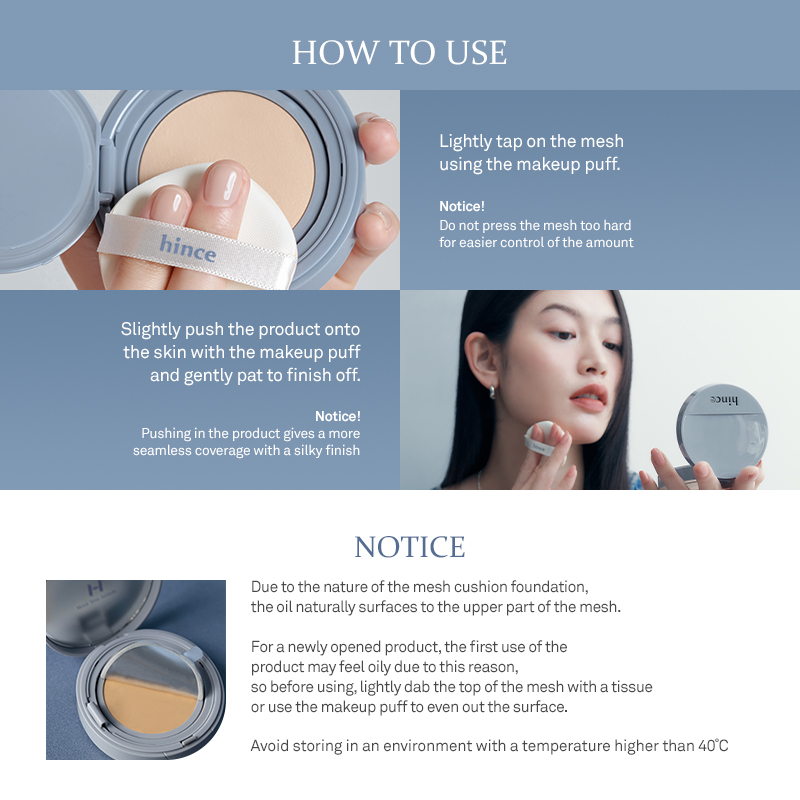 HOW TO USE

hince

Lightly tap on the mesh using the makeup puff.

Notice!
Do not press the mesh too hard for easier control of the amount

Slightly push the product onto the skin with the makeup puff and gently pat to finish off.

Notice!
Pushing in the product gives a more seamless coverage with a silky finish

hince

NOTICE

Due to the nature of the mesh cushion foundation, the oil naturally surfaces to the upper part of the mesh.

For a newly opened product, the first use of the product may feel oily due to this reason, so before using, lightly dab the top of the mesh with a tissue or use the makeup puff to even out the surface.

Avoid storing in an environment with a temperature higher than 40°C