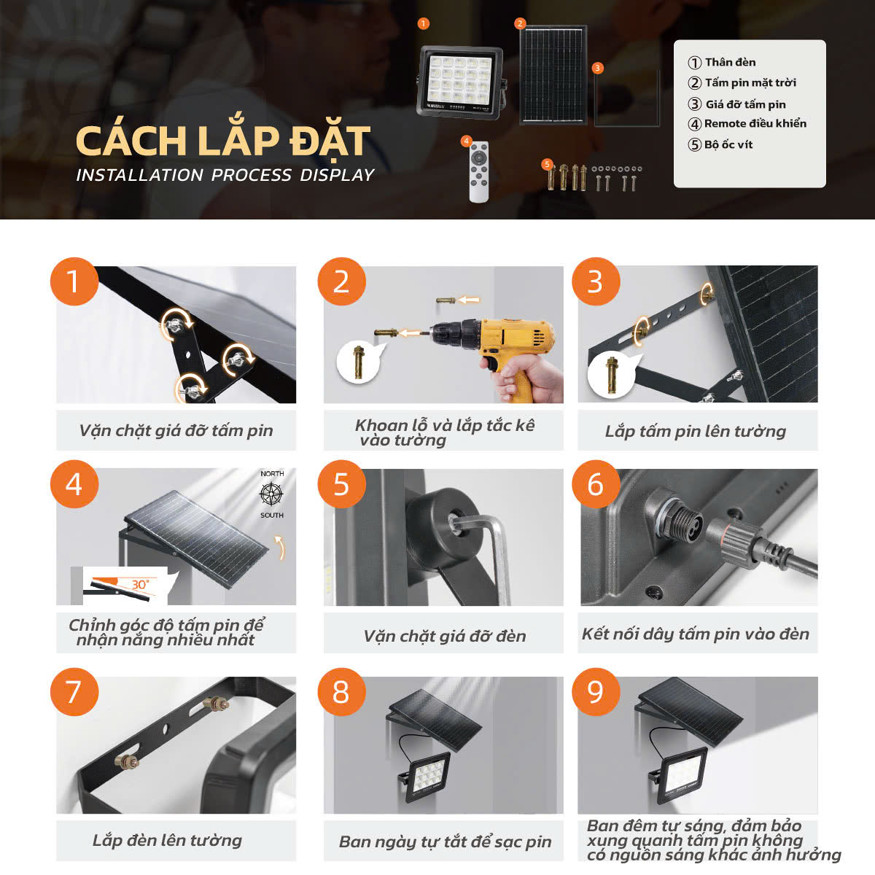 CÁCH LẮP ĐẶT
INSTALLATION PROCESS DISPLAY

1
2
3
4
5

① Thân đèn
② Tấm pin mặt trời
③ Giá đỡ tấm pin
④ Remote điều khiển
⑤ Bộ ốc vít

1
Vặn chặt giá đỡ tấm pin

2
Khoan lỗ và lắp tắc kê vào tường

3
Lắp tấm pin lên tường

4
NORTH
SOUTH
30°
Chỉnh góc độ tấm pin để nhận nắng nhiều nhất

5
Vặn chặt giá đỡ đèn

6
Kết nối dây tấm pin vào đèn

7
Lắp đèn lên tường

8
Ban ngày tự tắt để sạc pin

9
Ban đêm tự sáng, đảm bảo xung quanh tấm pin không có nguồn sáng khác ảnh hưởng