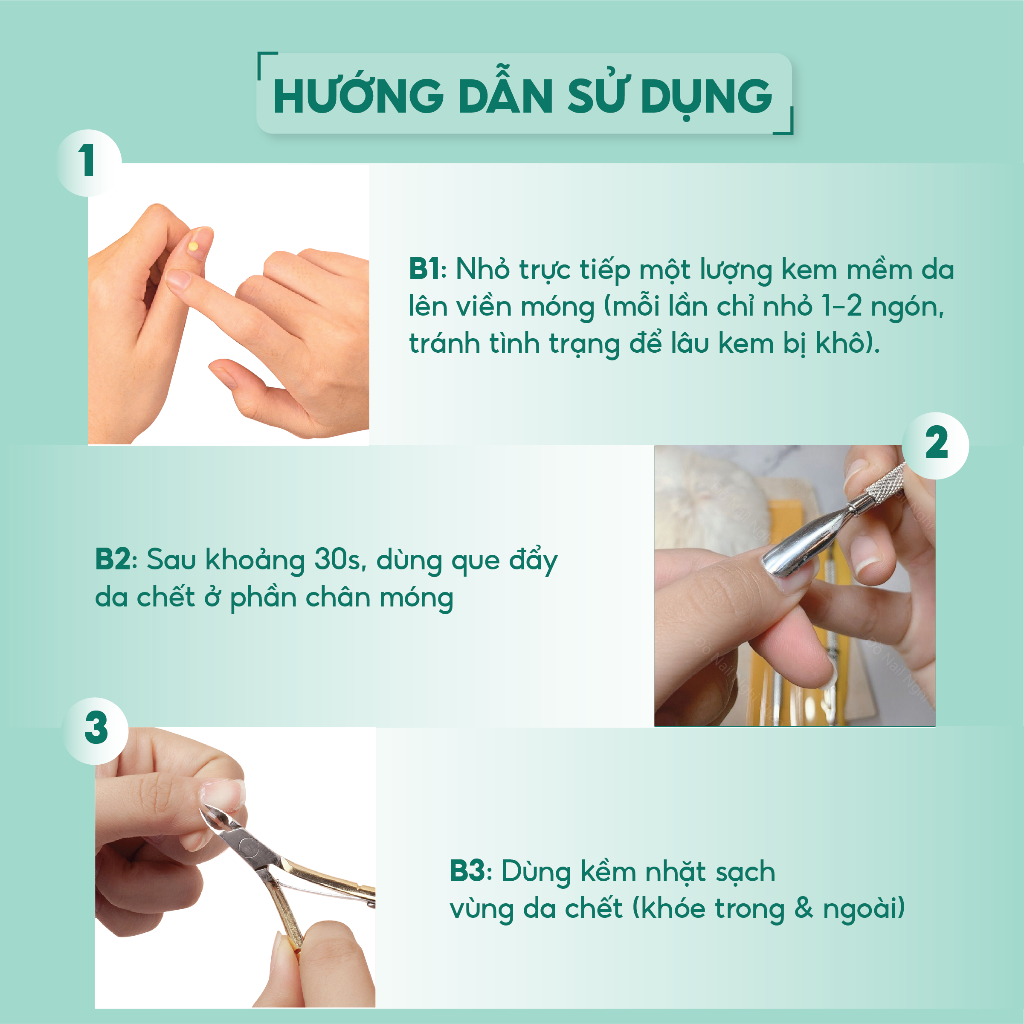 HƯỚNG DẪN SỬ DỤNG

1

B1: Nhỏ trực tiếp một lượng kem mềm da lên viền móng (mỗi lần chỉ nhỏ 1-2 ngón, tránh tình trạng để lâu kem bị khô).

2

B2: Sau khoảng 30s, dùng que đẩy da chết ở phần chân móng

3

B3: Dùng kềm nhặt sạch vùng da chết (khóe trong & ngoài)