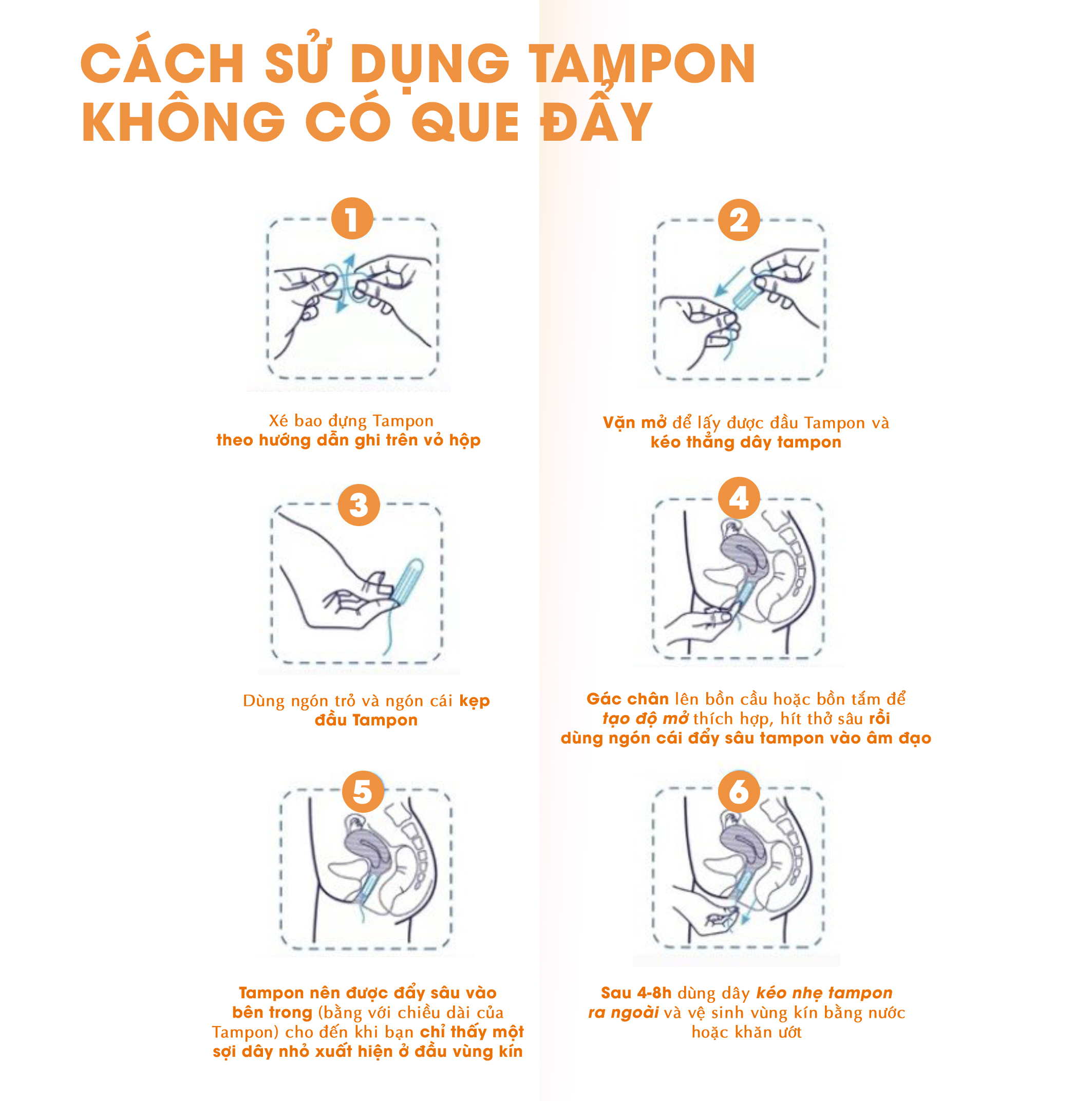 CÁCH SỬ DỤNG TAMPON KHÔNG CÓ QUE ĐẨY

1

Xé bao đựng Tampon theo hướng dẫn ghi trên vỏ hộp

2

Vặn mở để lấy được đầu Tampon và kéo thẳng dây tampon

3

Dùng ngón trỏ và ngón cái kẹp đầu Tampon

4

Gác chân lên bồn cầu hoặc bồn tắm để tạo độ mở thích hợp, hít thở sâu rồi dùng ngón cái đẩy sâu tampon vào âm đạo

5

Tampon nên được đẩy sâu vào bên trong (bằng với chiều dài của Tampon) cho đến khi bạn chỉ thấy một sợi dây nhỏ xuất hiện ở đầu vùng kín

6

Sau 4-8h dùng dây kéo nhẹ tampon ra ngoài và vệ sinh vùng kín bằng nước hoặc khăn ướt