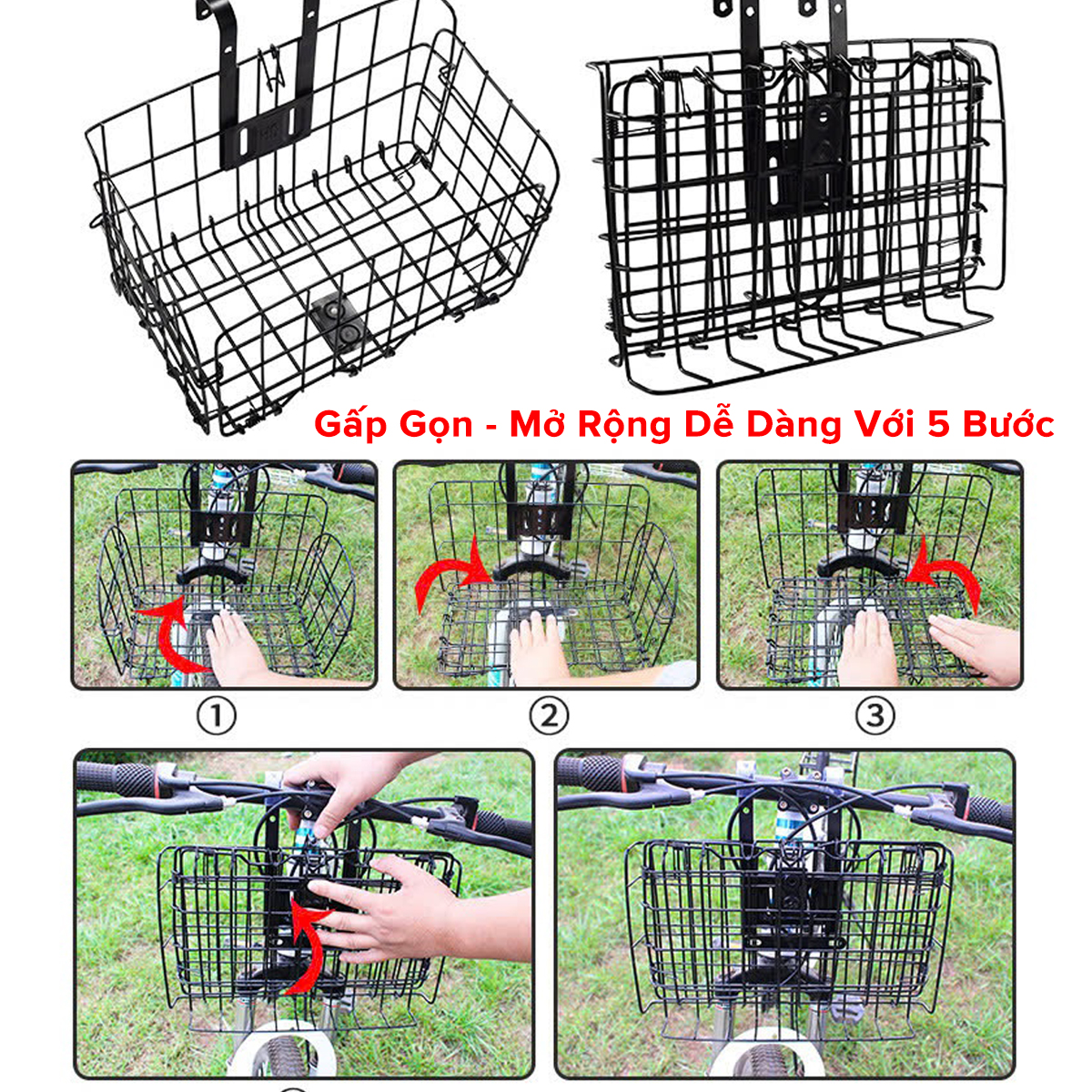 Gấp Gọn - Mở Rộng Dễ Dàng Với 5 Bước

①

②

③