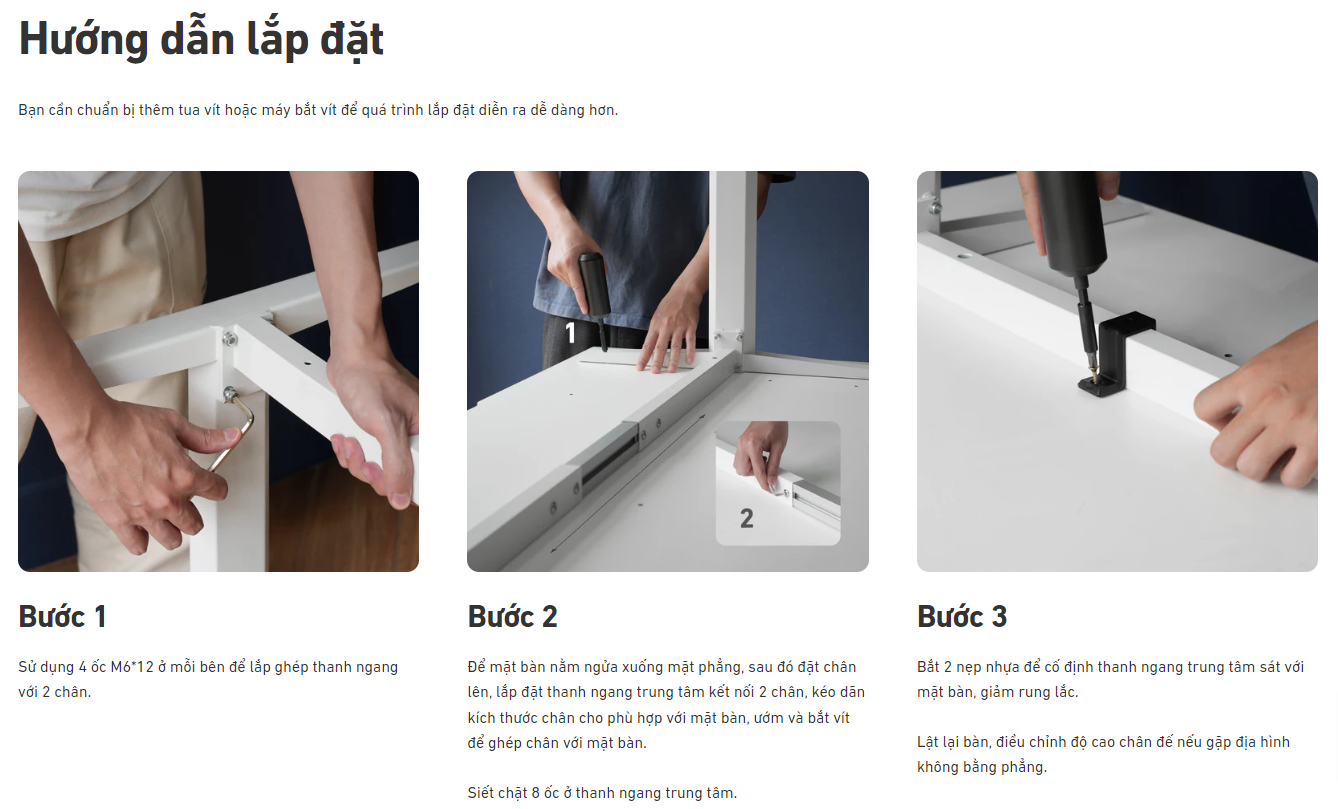 Hướng dẫn lắp đặt

Bạn cần chuẩn bị thêm tua vít hoặc máy bắt vít để quá trình lắp đặt diễn ra dễ dàng hơn.

1

2

Bước 1

Sử dụng 4 ốc M6*12 ở mỗi bên để lắp ghép thanh ngang với 2 chân.

Bước 2

Để mặt bàn nằm ngửa xuống mặt phẳng, sau đó đặt chân lên, lắp đặt thanh ngang trung tâm kết nối 2 chân, kéo dãn kích thước chân cho phù hợp với mặt bàn, ướm và bắt vít để ghép chân với mặt bàn.

Siết chặt 8 ốc ở thanh ngang trung tâm.

Bước 3

Bắt 2 nẹp nhựa để cố định thanh ngang trung tâm sát với mặt bàn, giảm rung lắc.

Lật lại bàn, điều chỉnh độ cao chân đế nếu gặp địa hình không bằng phẳng.