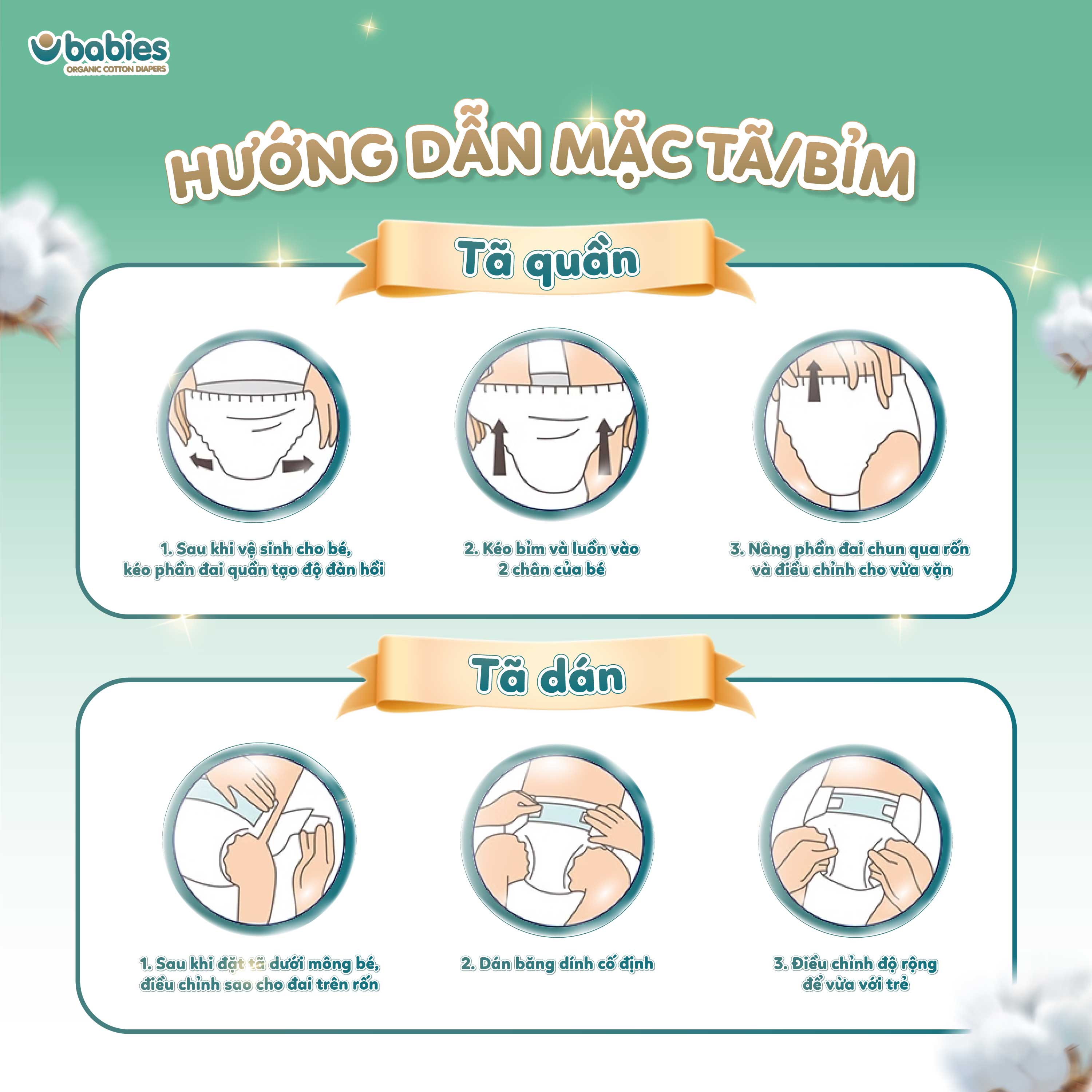 babies
ORGANIC COTTON DIAPERS

HƯỚNG DẪN MẶC TÃ/BỈM

Tã quần

1. Sau khi vệ sinh cho bé, kéo phần đai quần tạo độ đàn hồi

2. Kéo bỉm và luồn vào 2 chân của bé

3. Nâng phần đai chun qua rốn và điều chỉnh cho vừa vặn

Tã dán

1. Sau khi đặt tã dưới mông bé, điều chỉnh sao cho đai trên rốn

2. Dán băng dính cố định

3. Điều chỉnh độ rộng để vừa với trẻ