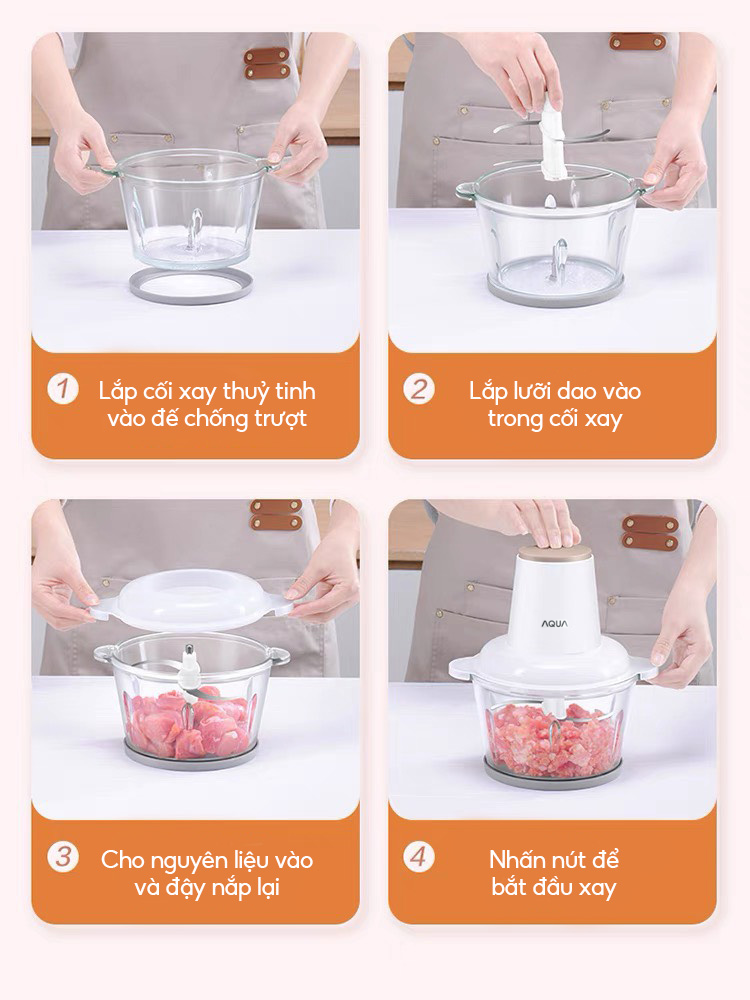 1 Lắp cối xay thuỷ tinh vào đế chống trượt

2 Lắp lưỡi dao vào trong cối xay

AQUA

3 Cho nguyên liệu vào và đậy nắp lại

4 Nhấn nút để bắt đầu xay