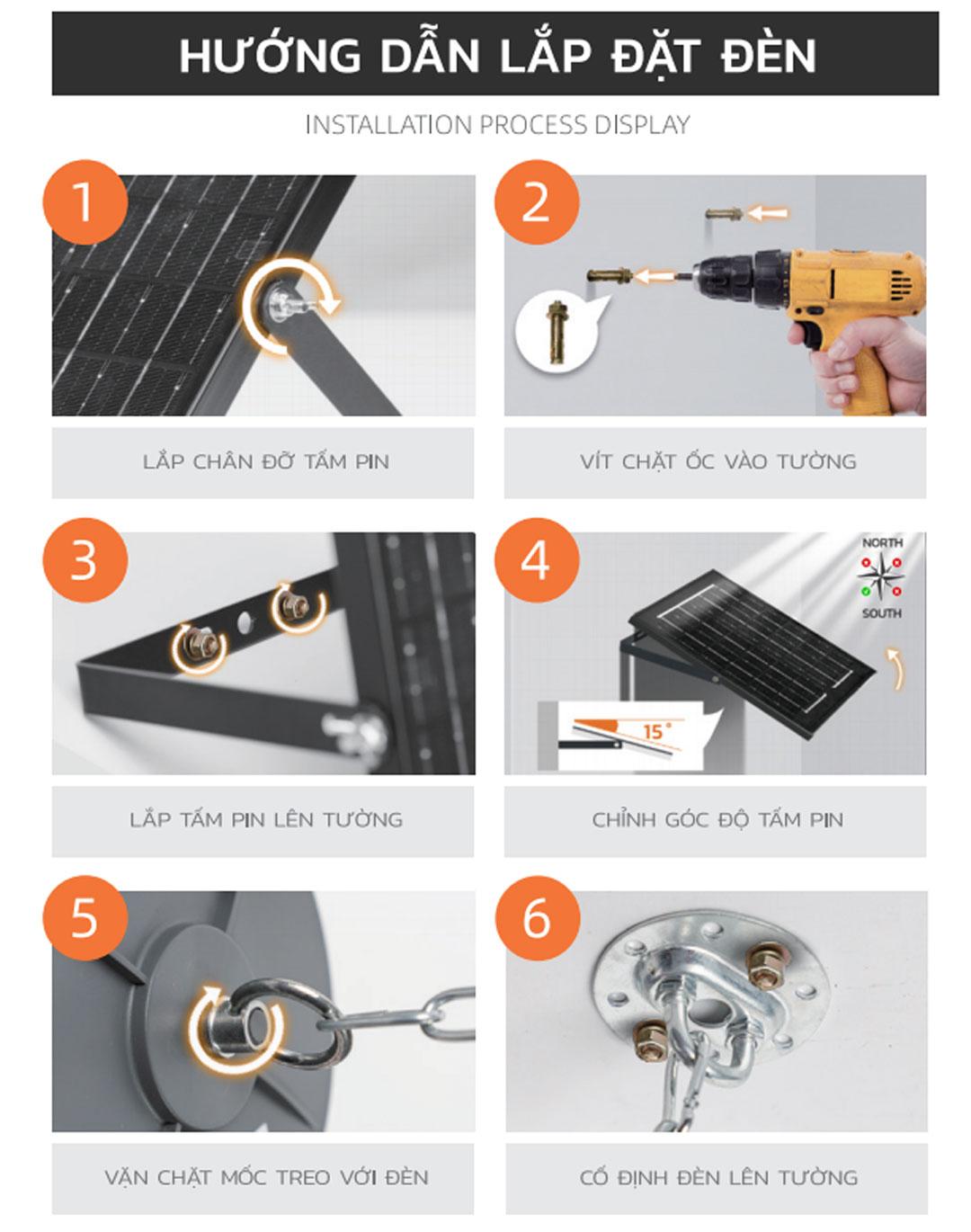 HƯỚNG DẪN LẮP ĐẶT ĐÈN

INSTALLATION PROCESS DISPLAY

1

LẮP CHÂN ĐỠ TẤM PIN

2

VÍT CHẶT ỐC VÀO TƯỜNG

3

LẮP TẤM PIN LÊN TƯỜNG

4

NORTH

SOUTH

15°

CHỈNH GÓC ĐỘ TẤM PIN

5

VẶN CHẶT MÓC TREO VỚI ĐÈN

6

CỐ ĐỊNH ĐÈN LÊN TƯỜNG