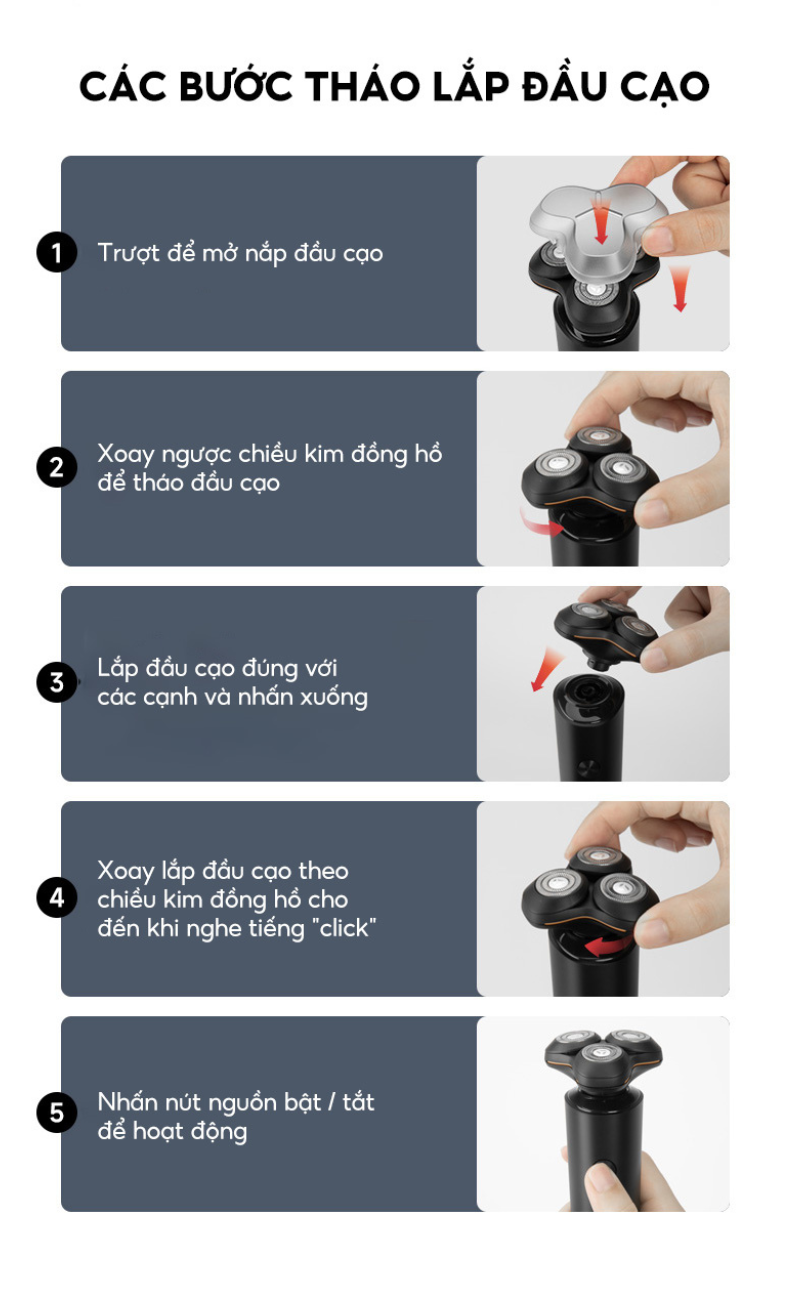 CÁC BƯỚC THÁO LẮP ĐẦU CẠO

1 Trượt để mở nắp đầu cạo

2 Xoay ngược chiều kim đồng hồ để tháo đầu cạo

3 Lắp đầu cạo đúng với các cạnh và nhấn xuống

4 Xoay lắp đầu cạo theo chiều kim đồng hồ cho đến khi nghe tiếng "click"

5 Nhấn nút nguồn bật / tắt để hoạt động