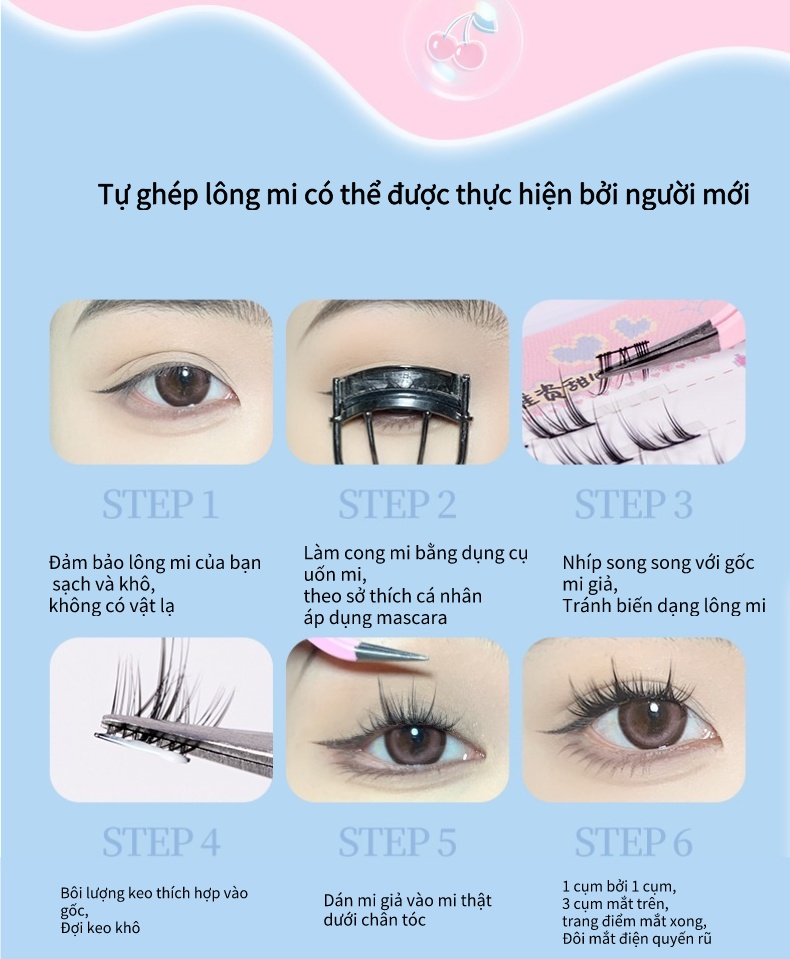 Tự ghép lông mi có thể được thực hiện bởi người mới

STEP 1

Đảm bảo lông mi của bạn sạch và khô, không có vật lạ

STEP 2

Làm cong mi bằng dụng cụ uốn mi, theo sở thích cá nhân áp dụng mascara

STEP 3

Nhíp song song với gốc mi giả, Tránh biến dạng lông mi

STEP 4

Bôi lượng keo thích hợp vào gốc, Đợi keo khô

STEP 5

Dán mi giả vào mi thật dưới chân tóc

STEP 6

1 cụm bởi 1 cụm, 3 cụm mắt trên, trang điểm mắt xong, Đôi mắt điện quyến rũ