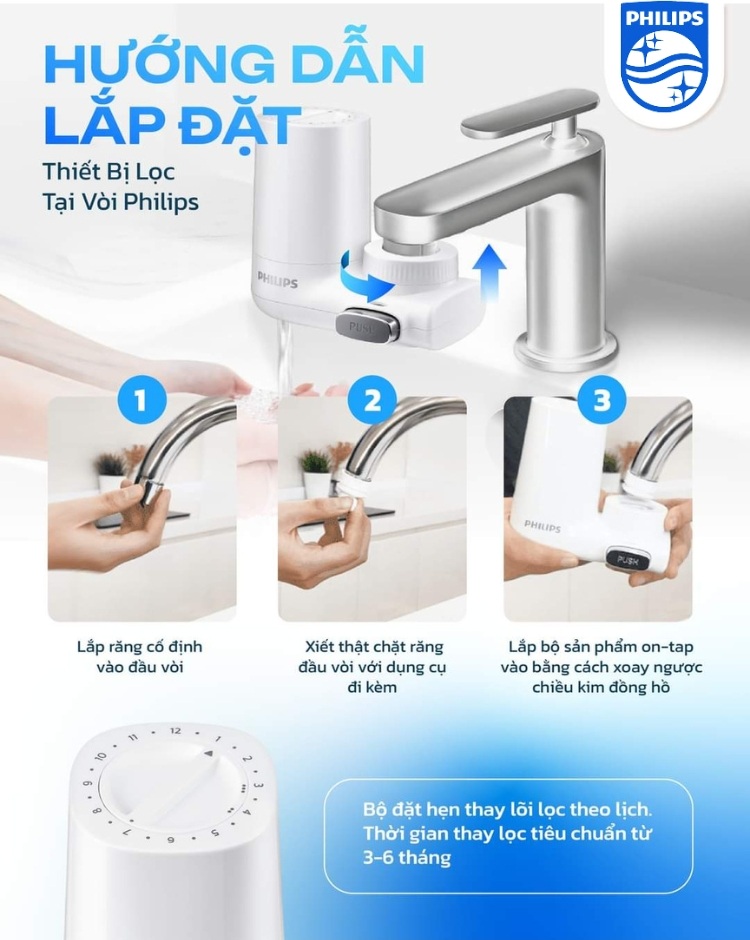 PHILIPS

HƯỚNG DẪN LẮP ĐẶT

Thiết Bị Lọc Tại Vòi Philips

PHILIPS

PUSH

1

2

3

PHILIPS

PUSH

Lắp răng cố định vào đầu vòi

Xiết thật chặt răng đầu vòi với dụng cụ đi kèm

Lắp bộ sản phẩm on-tap vào bằng cách xoay ngược chiều kim đồng hồ

12 1 2 3 4 5 6 7 8 9 10 11

Bộ đặt hẹn thay lõi lọc theo lịch. Thời gian thay lọc tiêu chuẩn từ 3-6 tháng