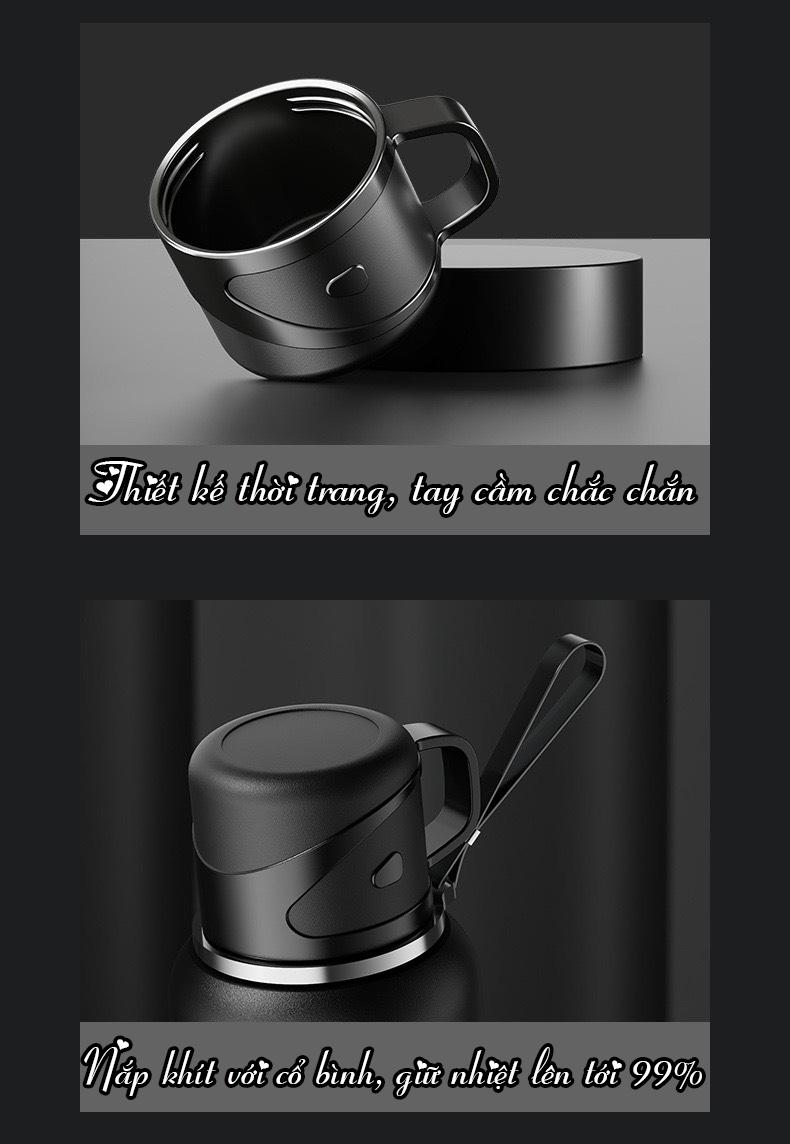 Thiết kế thời trang, tay cầm chắc chắn

Nắp khít với cổ bình, giữ nhiệt lên tới 99%