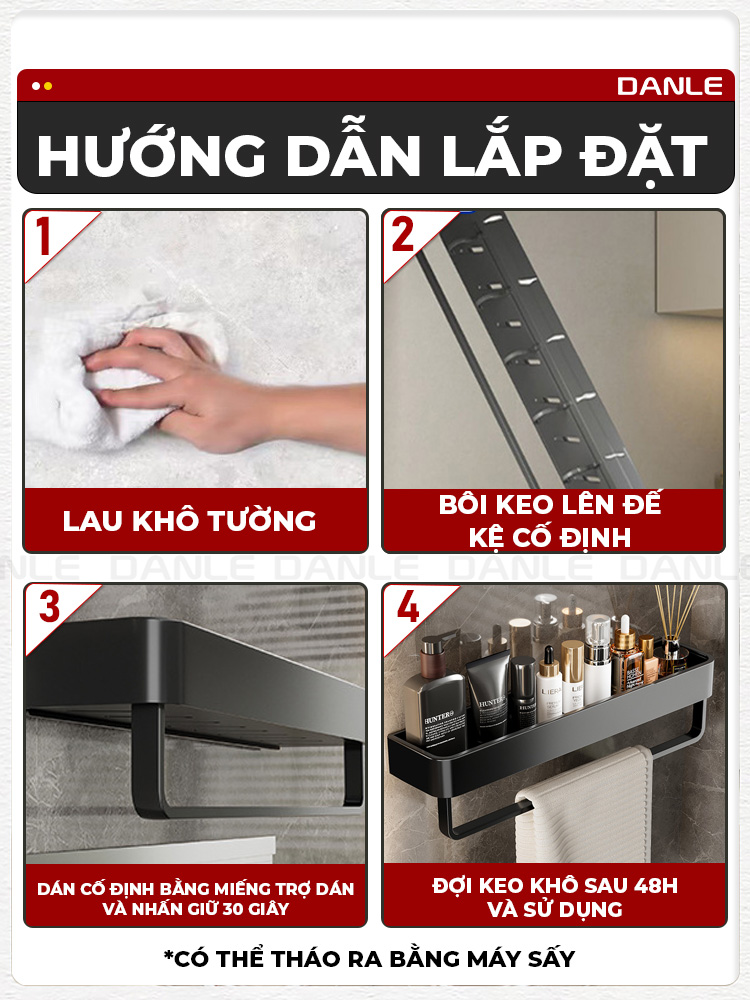 DANLE

HƯỚNG DẪN LẮP ĐẶT

1

LAU KHÔ TƯỜNG

2

BÔI KEO LÊN ĐẾ KỆ CỐ ĐỊNH

DANLE DANLE DANLE DANLE DANLE

3

DÁN CỐ ĐỊNH BẰNG MIẾNG TRỢ DÁN VÀ NHẤN GIỮ 30 GIÂY

4

HUNTER

HUNTER

ĐỢI KEO KHÔ SAU 48H VÀ SỬ DỤNG

*CÓ THỂ THÁO RA BẰNG MÁY SẤY