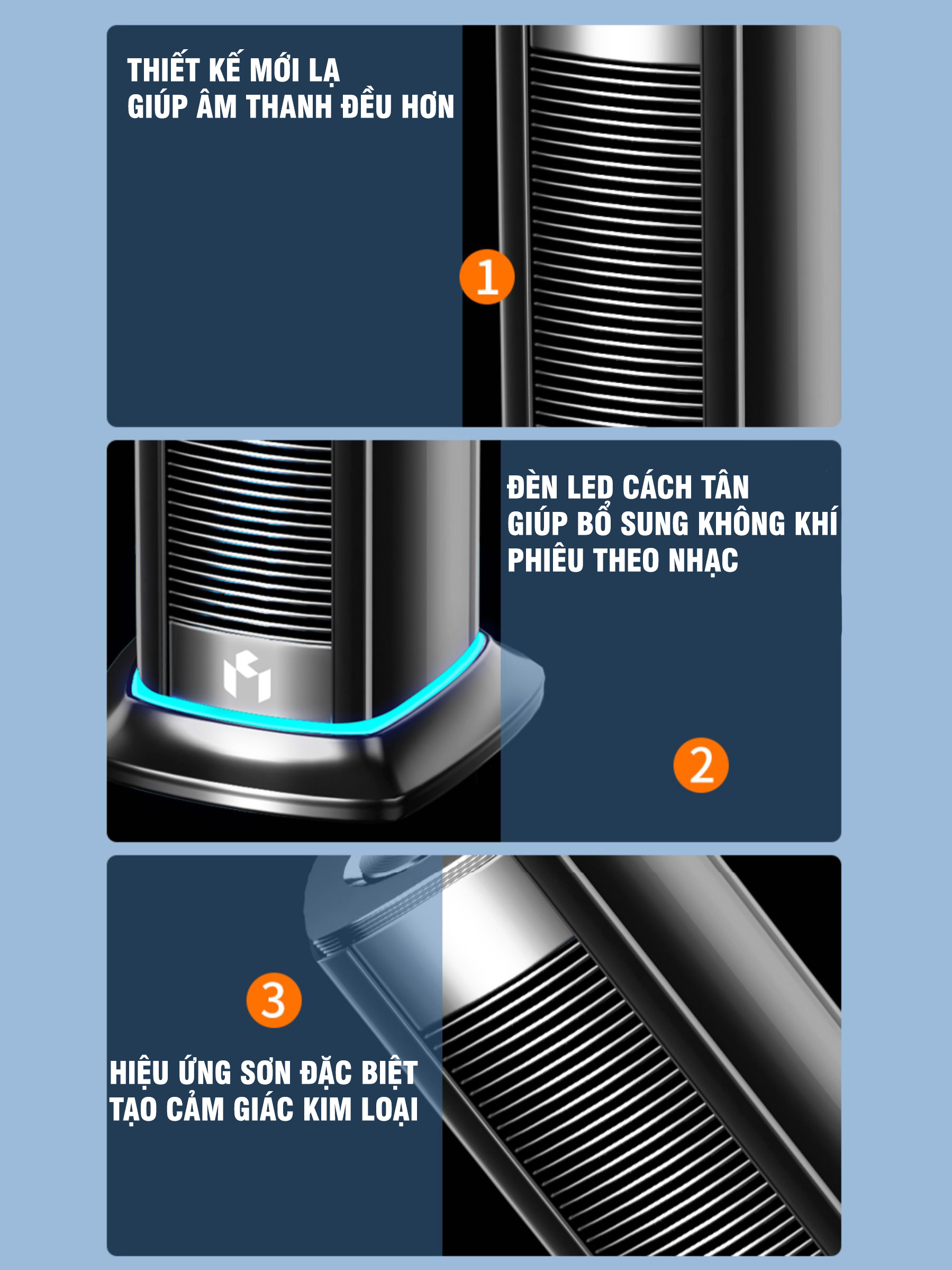 THIẾT KẾ MỚI LẠ
GIÚP ÂM THANH ĐỀU HƠN

1

ĐÈN LED CÁCH TÂN
GIÚP BỔ SUNG KHÔNG KHÍ
PHIÊU THEO NHẠC

2

3

HIỆU ỨNG SƠN ĐẶC BIỆT
TẠO CẢM GIÁC KIM LOẠI