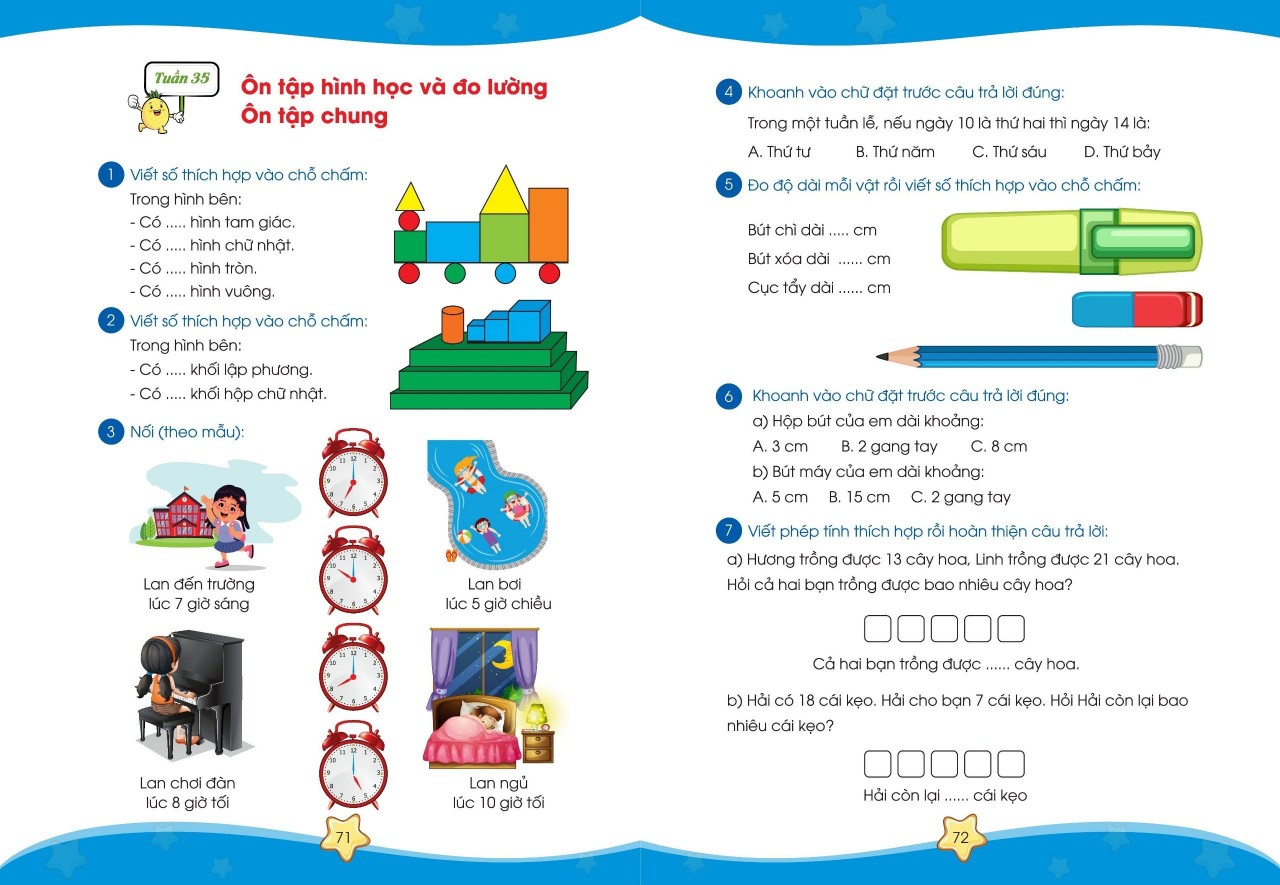 Tuần 35

Ôn tập hình học và đo lường
Ôn tập chung

1 Viết số thích hợp vào chỗ chấm:
Trong hình bên:
- Có ..... hình tam giác.
- Có ..... hình chữ nhật.
- Có ..... hình tròn.
- Có ..... hình vuông.

2 Viết số thích hợp vào chỗ chấm:
Trong hình bên:
- Có ..... khối lập phương.
- Có ..... khối hộp chữ nhật.

3 Nối (theo mẫu):

Lan đến trường lúc 7 giờ sáng

Lan bơi lúc 5 giờ chiều

Lan chơi đàn lúc 8 giờ tối

Lan ngủ lúc 10 giờ tối

71

4 Khoanh vào chữ đặt trước câu trả lời đúng:
Trong một tuần lễ, nếu ngày 10 là thứ hai thì ngày 14 là:
A. Thứ tư B. Thứ năm C. Thứ sáu D. Thứ bảy

5 Đo độ dài mỗi vật rồi viết số thích hợp vào chỗ chấm:
Bút chì dài ..... cm
Bút xóa dài ...... cm
Cục tẩy dài ...... cm

6 Khoanh vào chữ đặt trước câu trả lời đúng:
a) Hộp bút của em dài khoảng:
A. 3 cm B. 2 gang tay C. 8 cm
b) Bút máy của em dài khoảng:
A. 5 cm B. 15 cm C. 2 gang tay

7 Viết phép tính thích hợp rồi hoàn thiện câu trả lời:
a) Hương trồng được 13 cây hoa, Linh trồng được 21 cây hoa. Hỏi cả hai bạn trồng được bao nhiêu cây hoa?

Cả hai bạn trồng được ...... cây hoa.

b) Hải có 18 cái kẹo. Hải cho bạn 7 cái kẹo. Hỏi Hải còn lại bao nhiêu cái kẹo?

Hải còn lại ...... cái kẹo

72