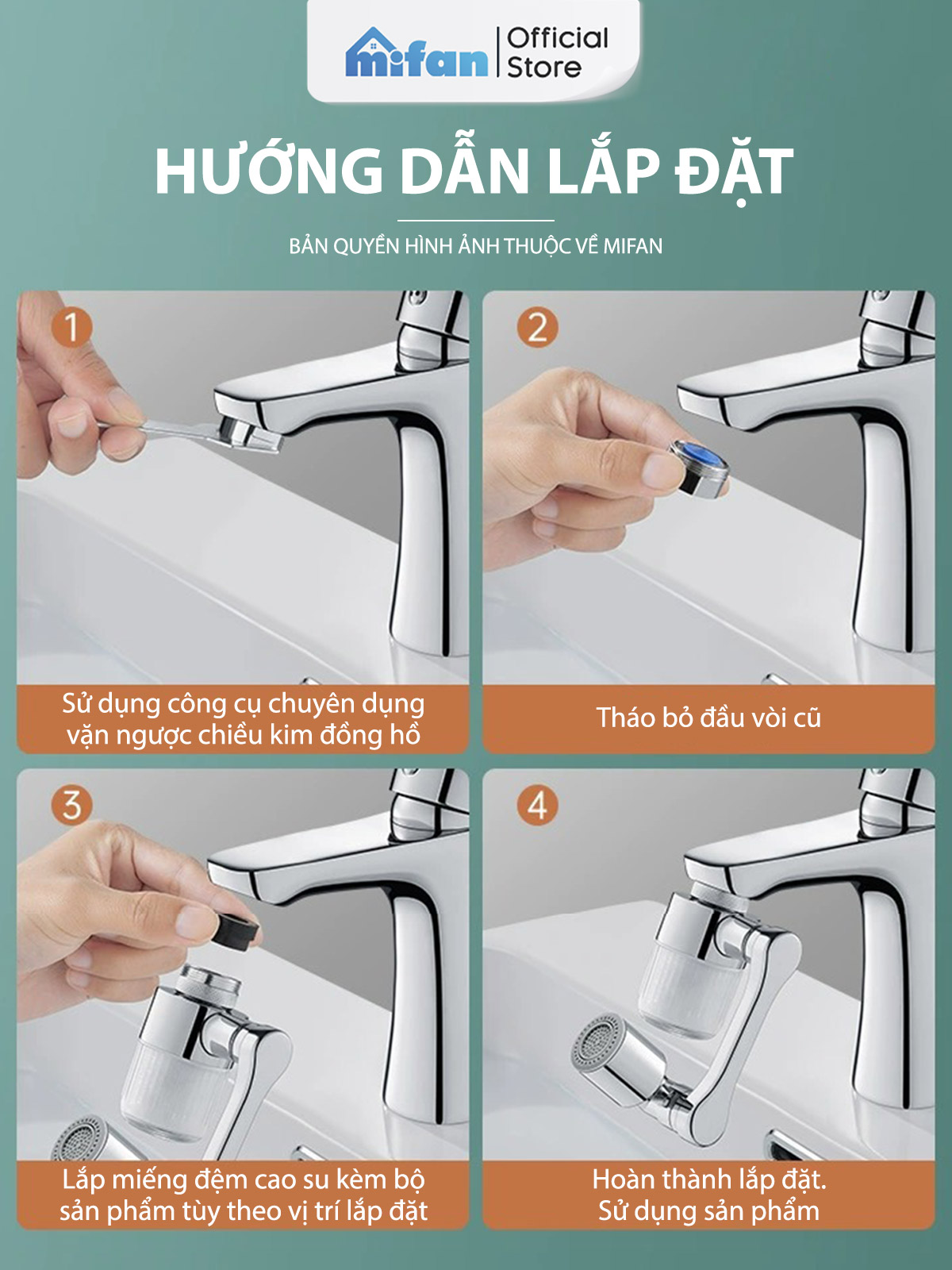 mifan | Official Store

HƯỚNG DẪN LẮP ĐẶT

BẢN QUYỀN HÌNH ẢNH THUỘC VỀ MIFAN

1

Sử dụng công cụ chuyên dụng vặn ngược chiều kim đồng hồ

2

Tháo bỏ đầu vòi cũ

3

Lắp miếng đệm cao su kèm bộ sản phẩm tùy theo vị trí lắp đặt

4

Hoàn thành lắp đặt. Sử dụng sản phẩm