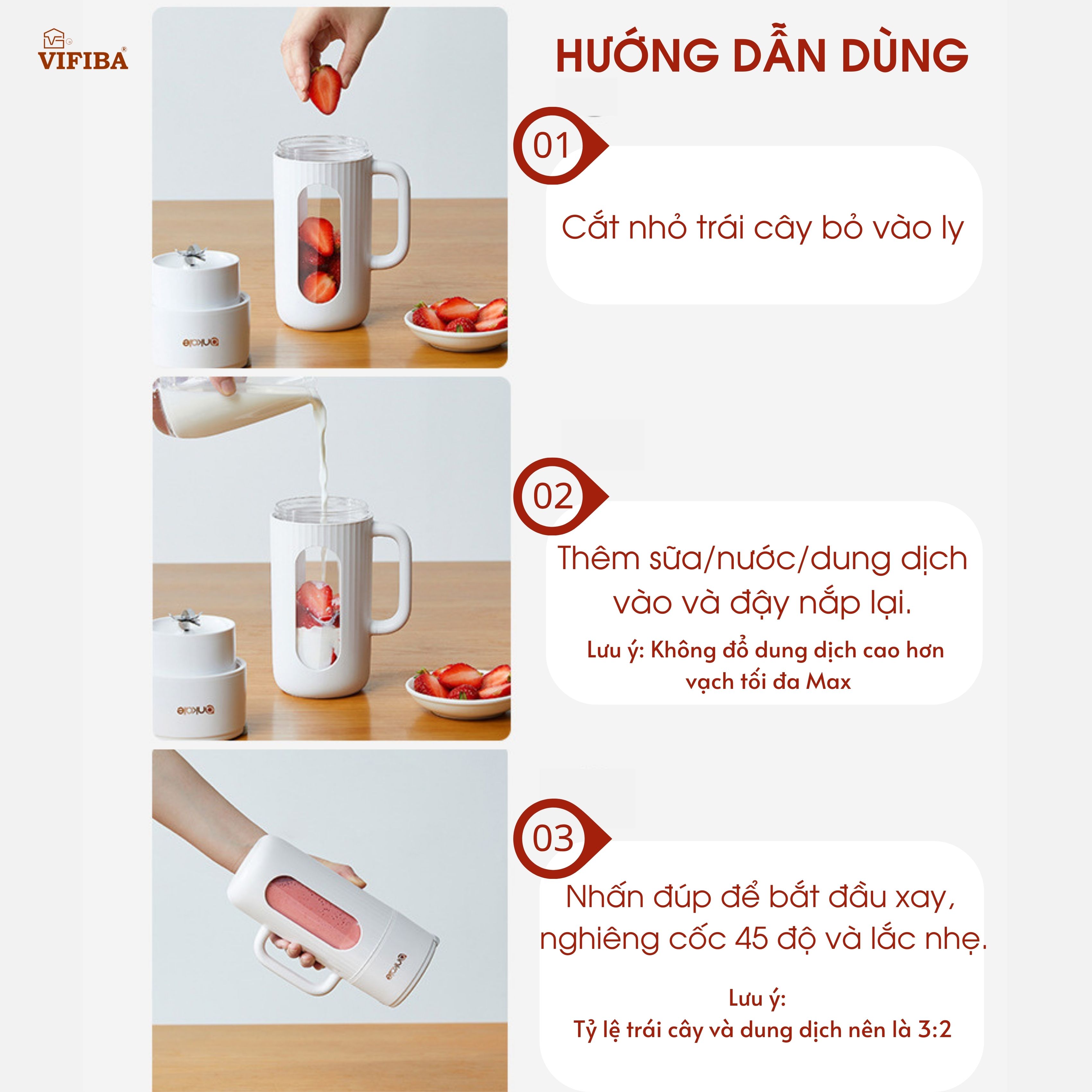 VIFIBA®

HƯỚNG DẪN DÙNG

01

Cắt nhỏ trái cây bỏ vào ly

onkole

02

Thêm sữa/nước/dung dịch vào và đậy nắp lại.

Lưu ý: Không đổ dung dịch cao hơn vạch tối đa Max

onkole

03

Nhấn đúp để bắt đầu xay, nghiêng cốc 45 độ và lắc nhẹ.

Lưu ý:
Tỷ lệ trái cây và dung dịch nên là 3:2

onkole