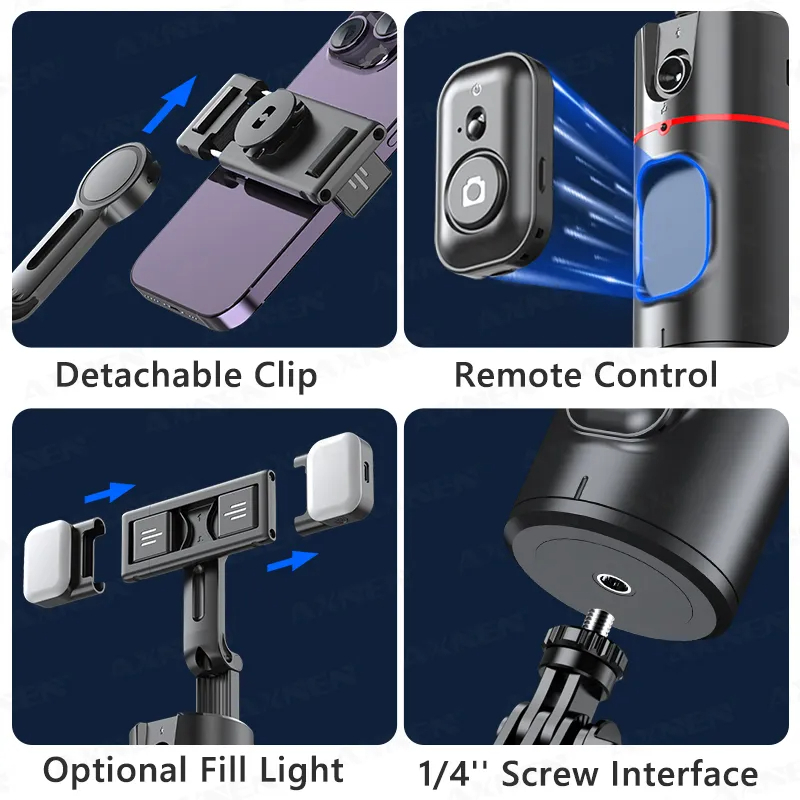 Detachable Clip

Remote Control

Optional Fill Light

1/4'' Screw Interface