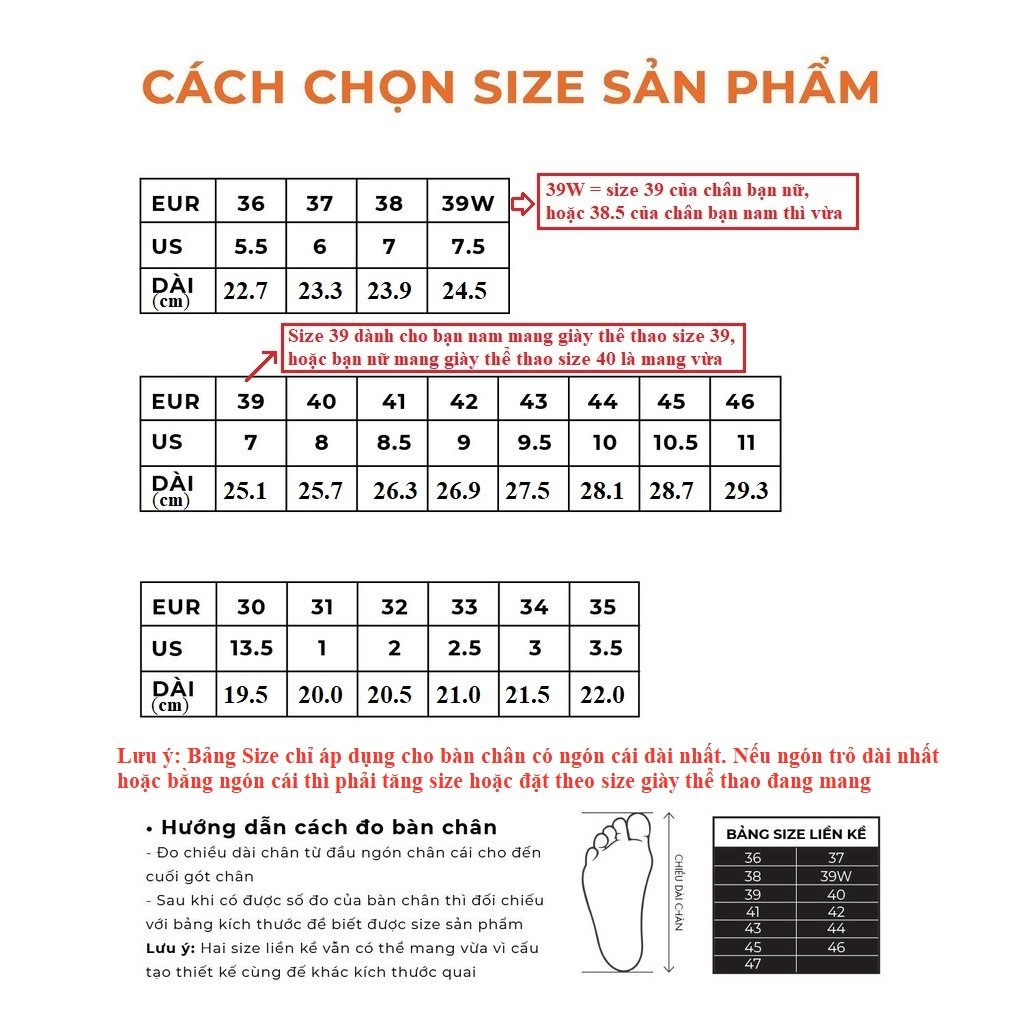 CÁCH CHỌN SIZE SẢN PHẨM

| EUR | 36 | 37 | 38 | 39W |
|---|---|---|---|---|
| US | 5.5 | 6 | 7 | 7.5 |
| DÀI (cm) | 22.7 | 23.3 | 23.9 | 24.5 |

39W = size 39 của chân bạn nữ, hoặc 38.5 của chân bạn nam thì vừa

Size 39 dành cho bạn nam mang giày thể thao size 39, hoặc bạn nữ mang giày thể thao size 40 là mang vừa

| EUR | 39 | 40 | 41 | 42 | 43 | 44 | 45 | 46 |
|---|---|---|---|---|---|---|---|---|
| US | 7 | 8 | 8.5 | 9 | 9.5 | 10 | 10.5 | 11 |
| DÀI (cm) | 25.1 | 25.7 | 26.3 | 26.9 | 27.5 | 28.1 | 28.7 | 29.3 |

| EUR | 30 | 31 | 32 | 33 | 34 | 35 |
|---|---|---|---|---|---|---|
| US | 13.5 | 1 | 2 | 2.5 | 3 | 3.5 |
| DÀI (cm) | 19.5 | 20.0 | 20.5 | 21.0 | 21.5 | 22.0 |

Lưu ý: Bảng Size chỉ áp dụng cho bàn chân có ngón cái dài nhất. Nếu ngón trỏ dài nhất hoặc bằng ngón cái thì phải tăng size hoặc đặt theo size giày thể thao đang mang

• Hướng dẫn cách đo bàn chân
- Đo chiều dài chân từ đầu ngón chân cái cho đến cuối gót chân
- Sau khi có được số đo của bàn chân thì đối chiếu với bảng kích thước để biết được size sản phẩm
Lưu ý: Hai size liền kề vẫn có thể mang vừa vì cấu tạo thiết kế cùng đế khác kích thước quai

CHIỀU DÀI CHÂN

BẢNG SIZE LIỀN KỀ

| 36 | 37 |
|---|---|
| 38 | 39W |
| 39 | 40 |
| 41 | 42 |
| 43 | 44 |
| 45 | 46 |
| 47 | |