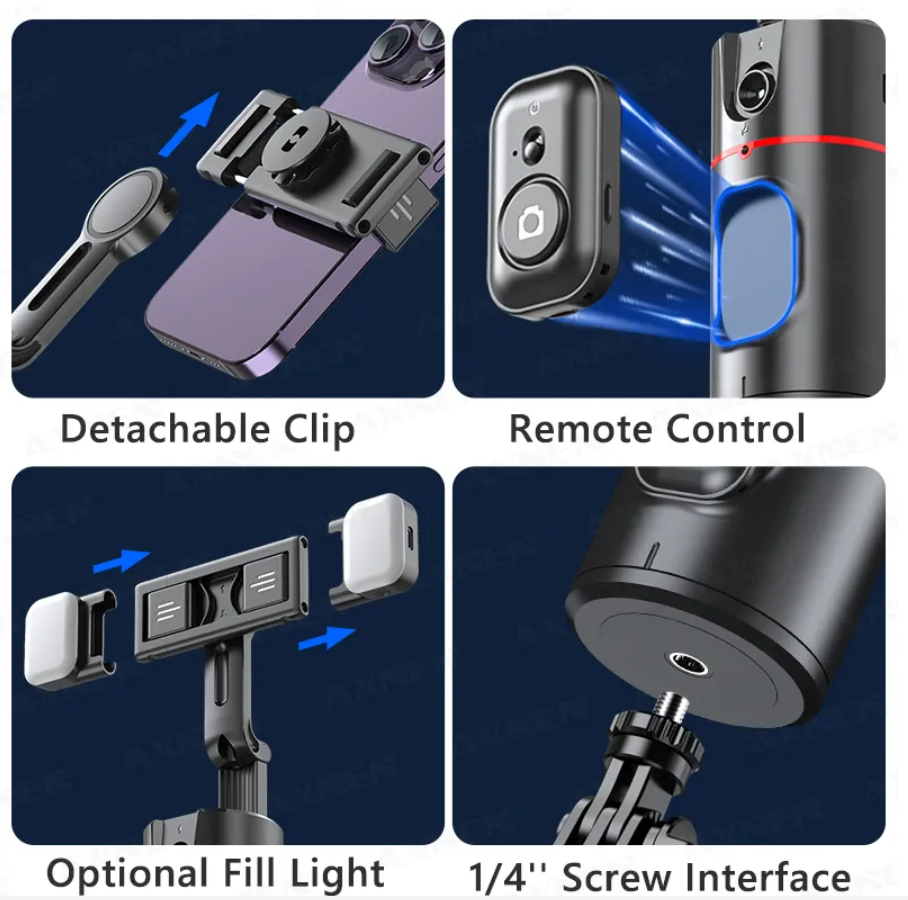 Detachable Clip

Remote Control

Optional Fill Light

1/4'' Screw Interface