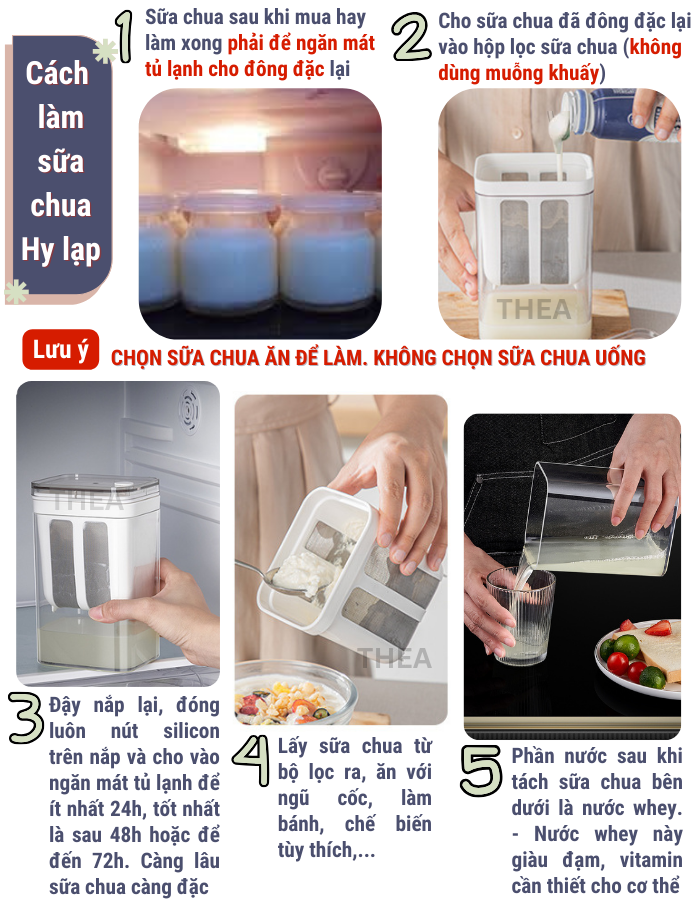 Cách làm sữa chua Hy lạp

1
Sữa chua sau khi mua hay làm xong phải để ngăn mát tủ lạnh cho đông đặc lại

2
Cho sữa chua đã đông đặc lại vào hộp lọc sữa chua (không dùng muỗng khuấy)

THEA

Lưu ý
CHỌN SỮA CHUA ĂN ĐỂ LÀM. KHÔNG CHỌN SỮA CHUA UỐNG

THEA

THEA

3
Đậy nắp lại, đóng luôn nút silicon trên nắp và cho vào ngăn mát tủ lạnh để ít nhất 24h, tốt nhất là sau 48h hoặc để đến 72h. Càng lâu sữa chua càng đặc

4
Lấy sữa chua từ bộ lọc ra, ăn với ngũ cốc, làm bánh, chế biến tùy thích,...

5
Phần nước sau khi tách sữa chua bên dưới là nước whey.
- Nước whey này giàu đạm, vitamin cần thiết cho cơ thể