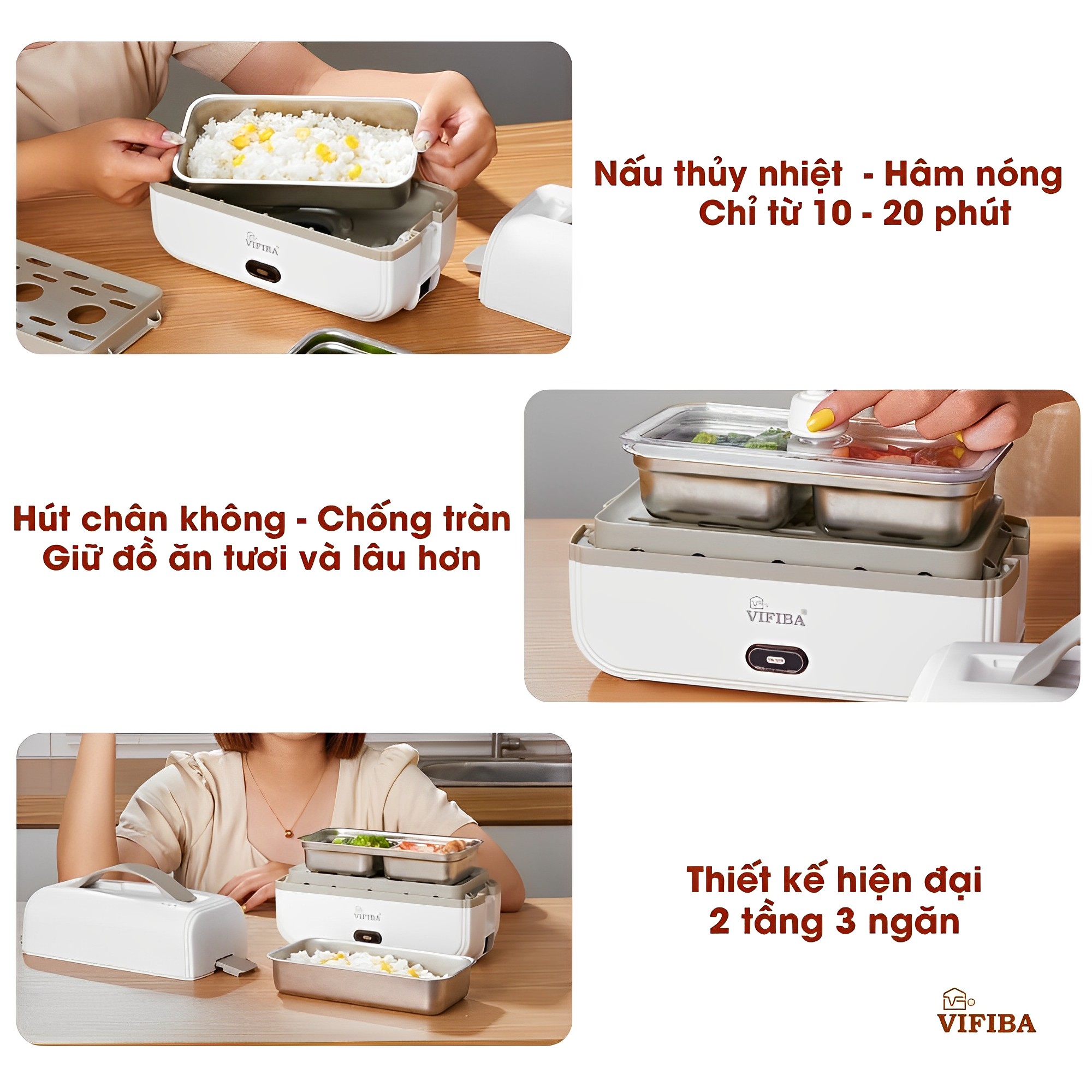 VIFIBA

Nấu thủy nhiệt - Hâm nóng
Chỉ từ 10 - 20 phút

Hút chân không - Chống tràn
Giữ đồ ăn tươi và lâu hơn

VIFIBA

VIFIBA

Thiết kế hiện đại
2 tầng 3 ngăn

VIFIBA