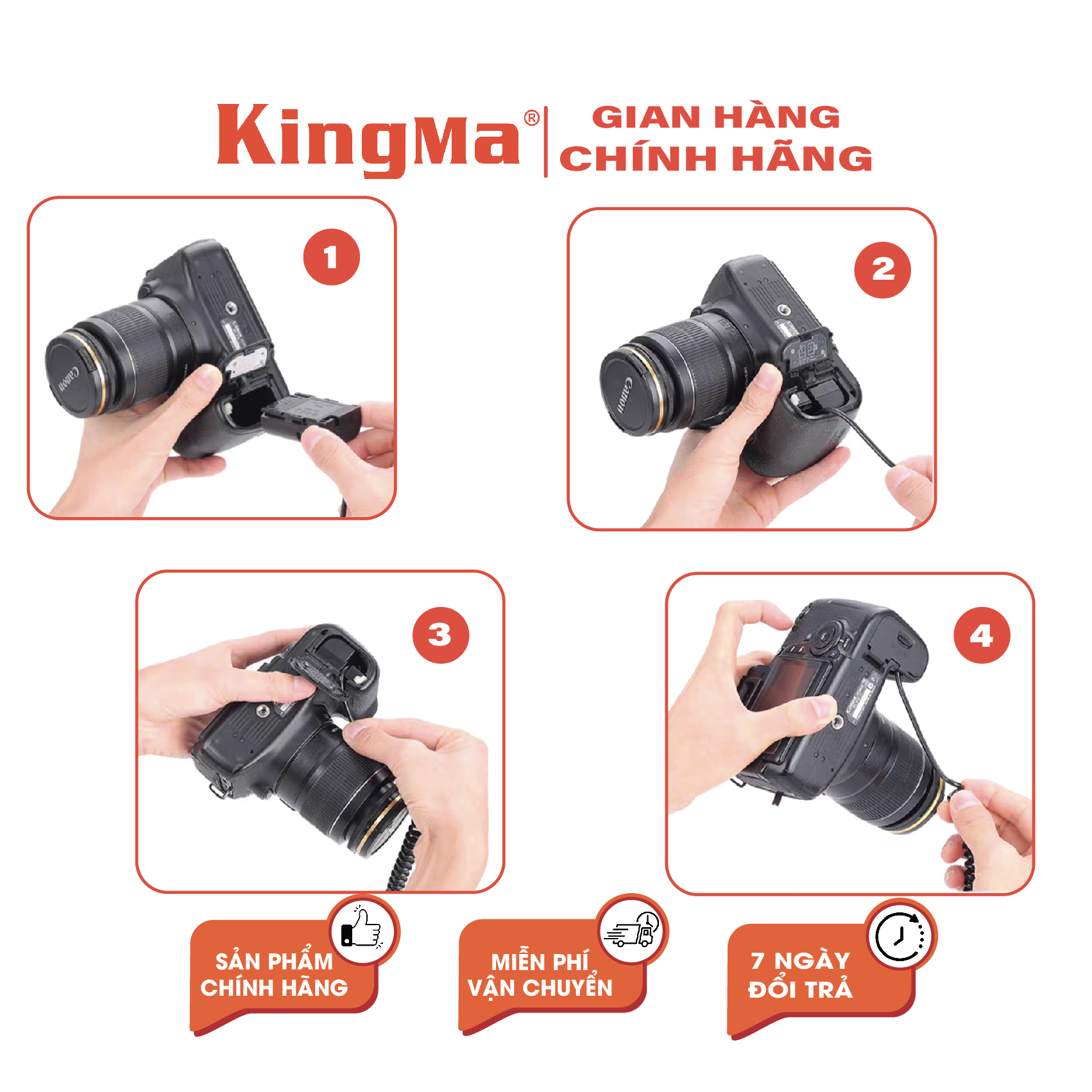 KingMa®
GIAN HÀNG CHÍNH HÃNG

1

Canon

2

Canon

3

4

SẢN PHẨM CHÍNH HÃNG

MIỄN PHÍ VẬN CHUYỂN

7 NGÀY ĐỔI TRẢ