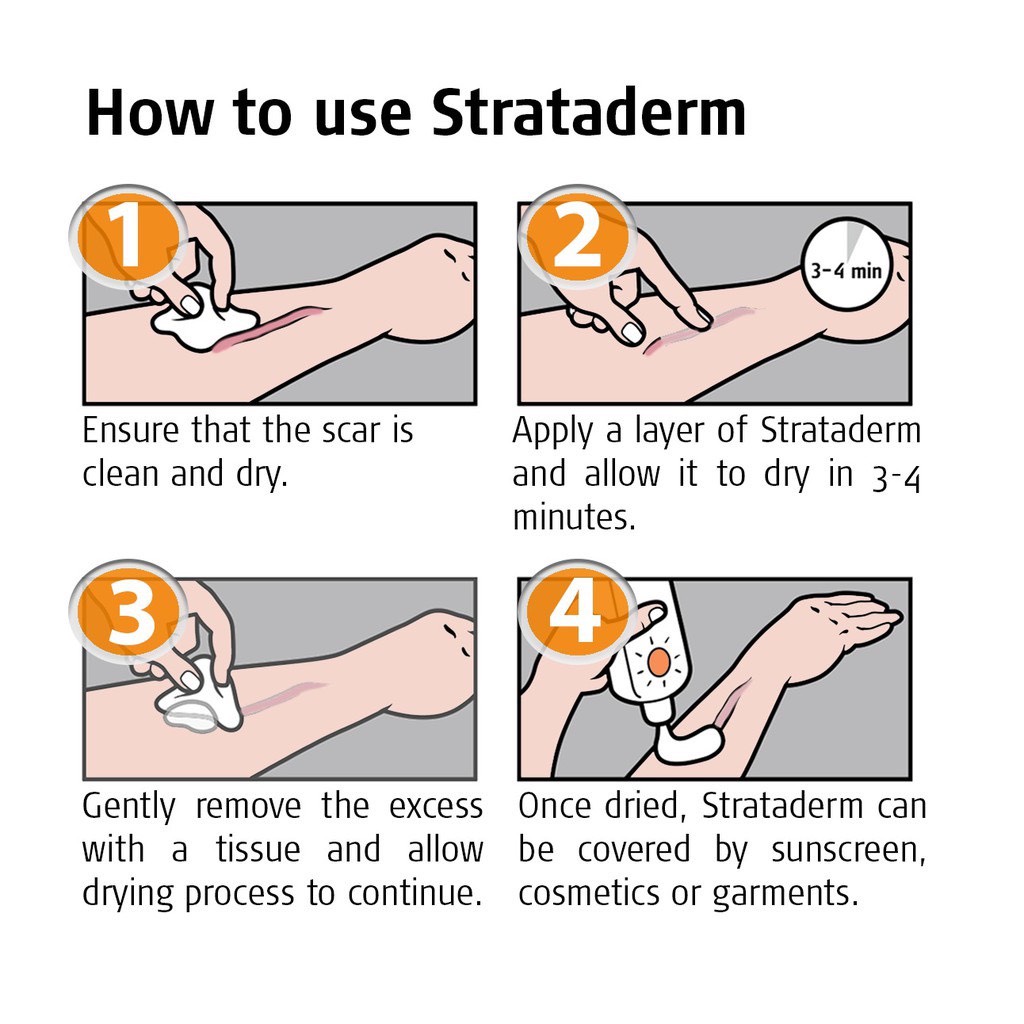 How to use Strataderm

1

Ensure that the scar is clean and dry.

2

3-4 min

Apply a layer of Strataderm and allow it to dry in 3-4 minutes.

3

Gently remove the excess with a tissue and allow drying process to continue.

4

Once dried, Strataderm can be covered by sunscreen, cosmetics or garments.