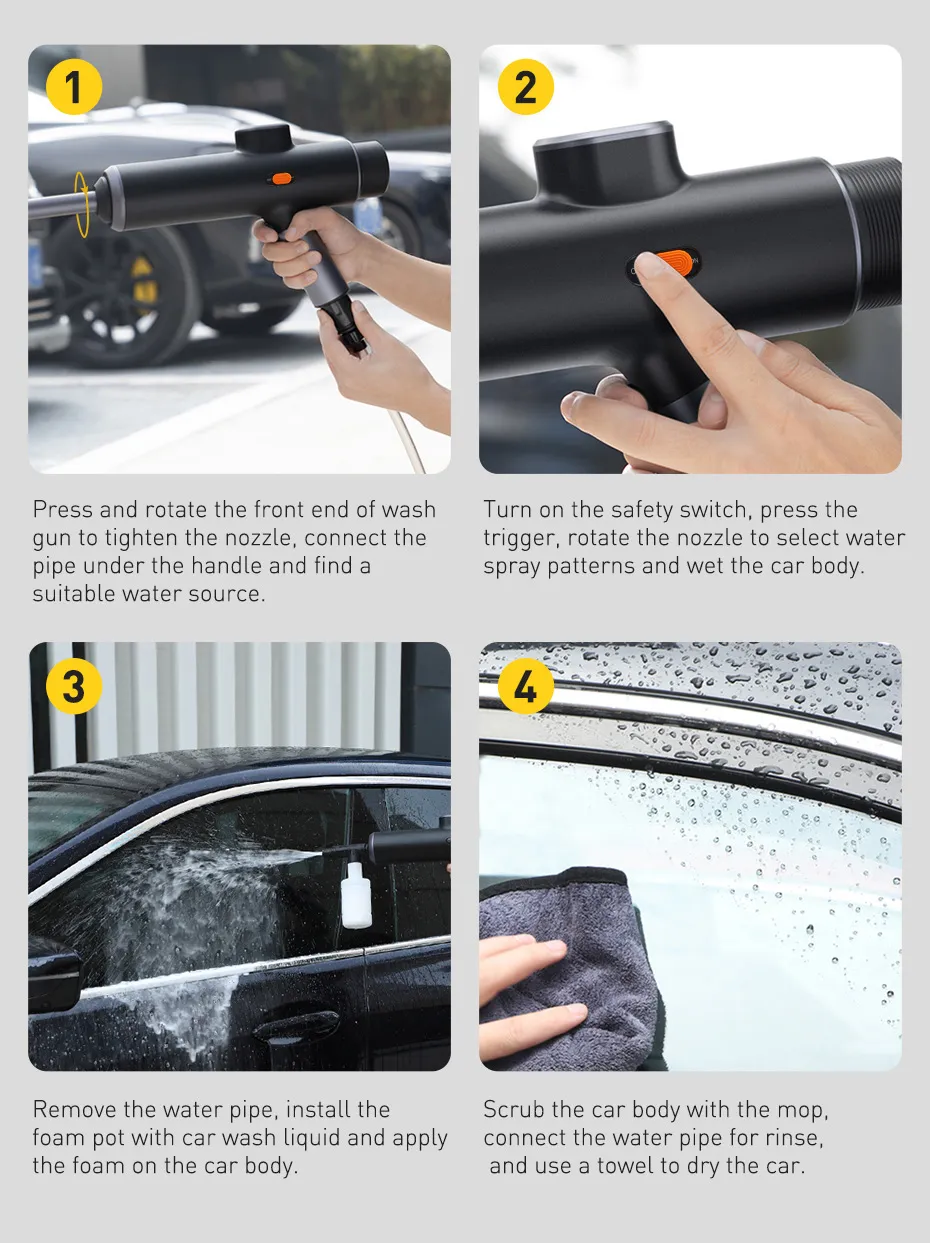 1

Press and rotate the front end of wash gun to tighten the nozzle, connect the pipe under the handle and find a suitable water source.

2

Turn on the safety switch, press the trigger, rotate the nozzle to select water spray patterns and wet the car body.

3

Remove the water pipe, install the foam pot with car wash liquid and apply the foam on the car body.

4

Scrub the car body with the mop, connect the water pipe for rinse, and use a towel to dry the car.